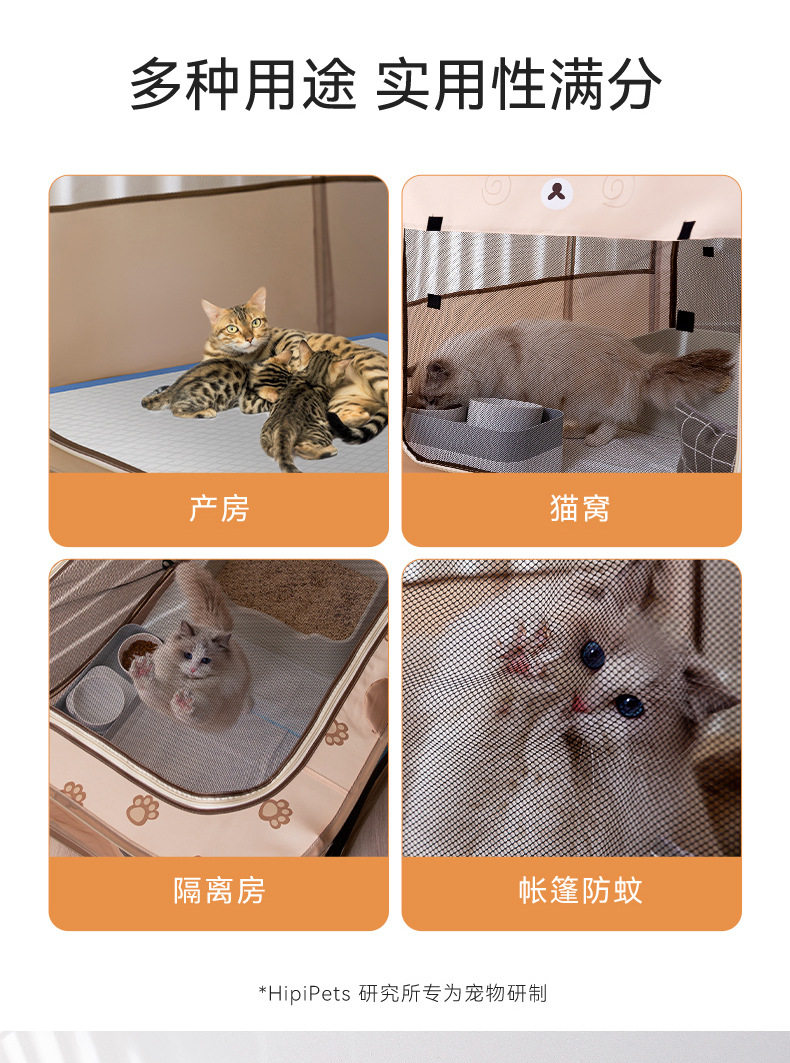 多种用途 实用性满分

产房

猫窝

隔离房

帐篷防蚊

*HipiPets 研究所专为宠物研制