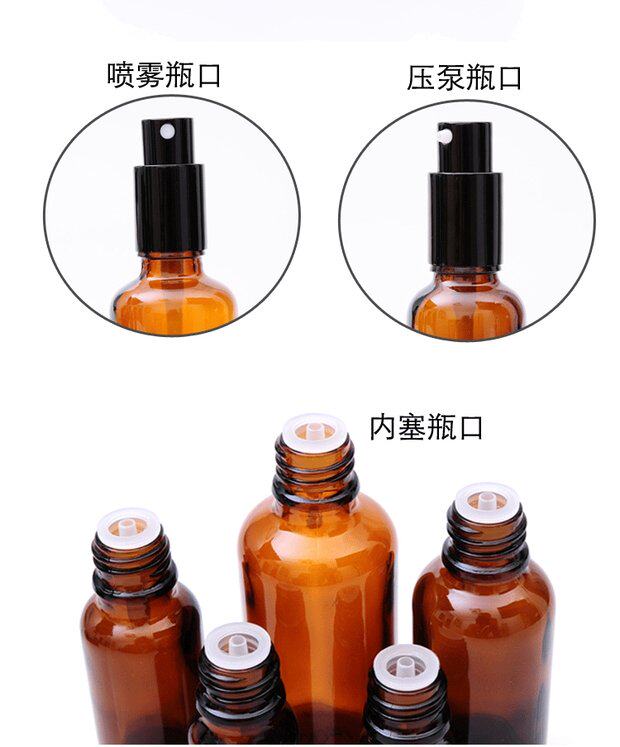 喷雾瓶口

压泵瓶口

内塞瓶口