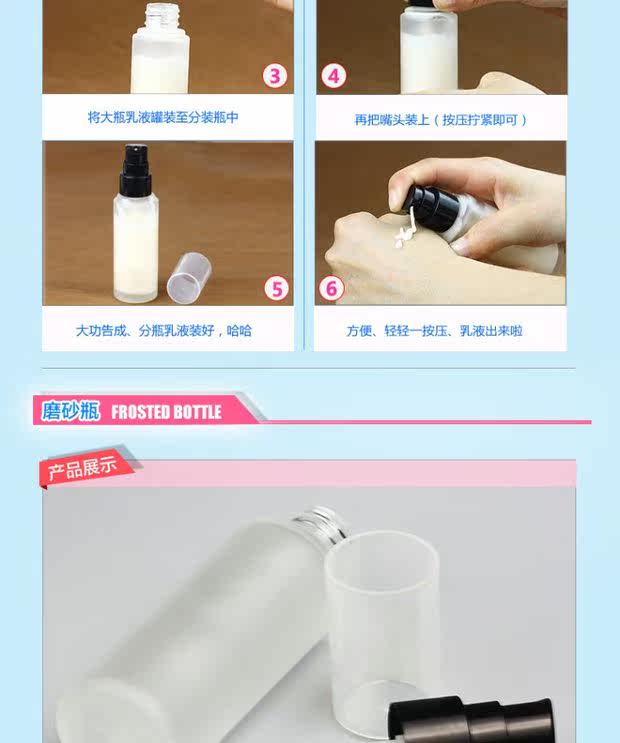 3

将大瓶乳液罐装至分装瓶中

4

再把嘴头装上（按压拧紧即可）

5

大功告成、分瓶乳液装好，哈哈

6

方便、轻轻一按压、乳液出来啦

磨砂瓶 FROSTED BOTTLE

产品展示