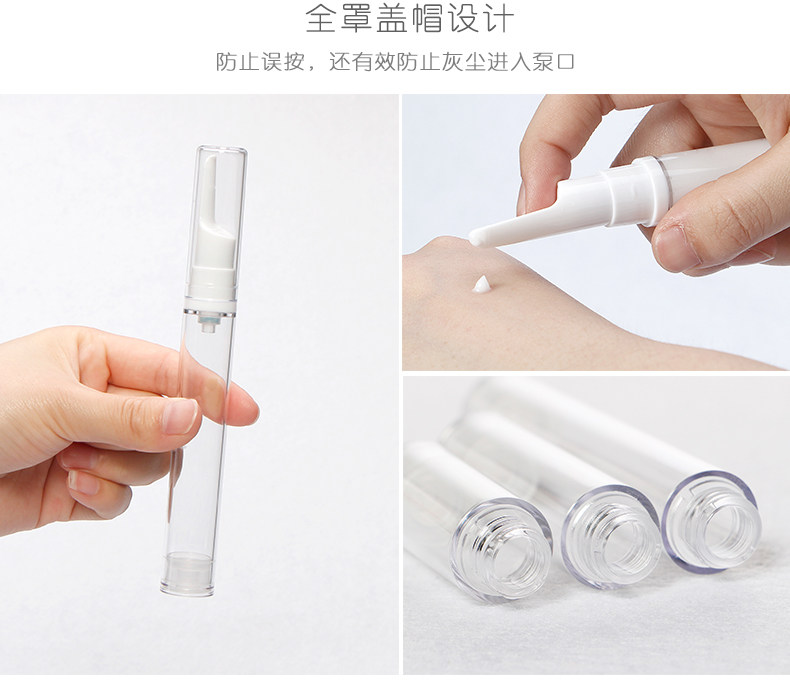 全罩盖帽设计

防止误按，还有效防止灰尘进入泵口