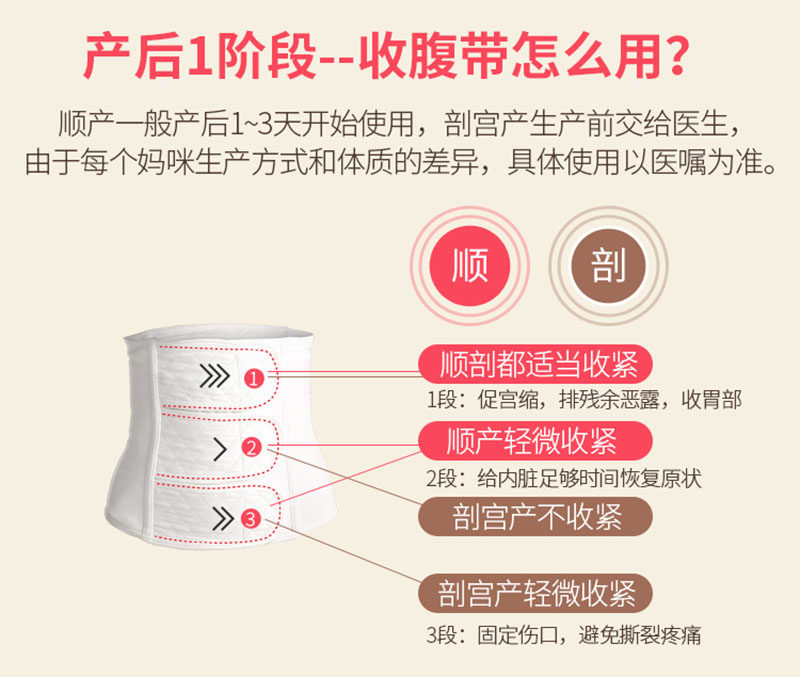 产后1阶段--收腹带怎么用？

顺产一般产后1~3天开始使用，剖宫产生产前交给医生，由于每个妈咪生产方式和体质的差异，具体使用以医嘱为准。

顺

剖

1

2

3

顺剖都适当收紧

1段：促宫缩，排残余恶露，收胃部

顺产轻微收紧

2段：给内脏足够时间恢复原状

剖宫产不收紧

剖宫产轻微收紧

3段：固定伤口，避免撕裂疼痛