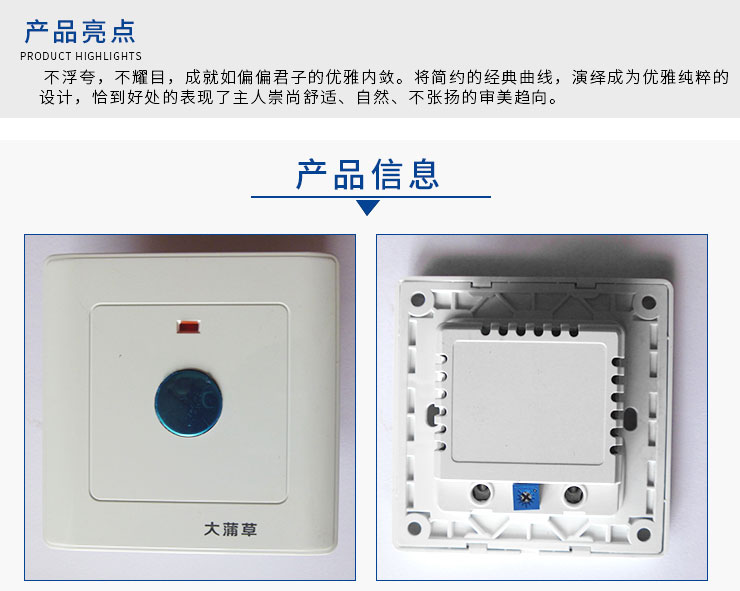 产品亮点
PRODUCT HIGHLIGHTS

不浮夸，不耀目，成就如偏偏君子的优雅内敛。将简约的经典曲线，演绎成为优雅纯粹的设计，恰到好处的表现了主人崇尚舒适、自然、不张扬的审美趋向。

产品信息

大蒲草