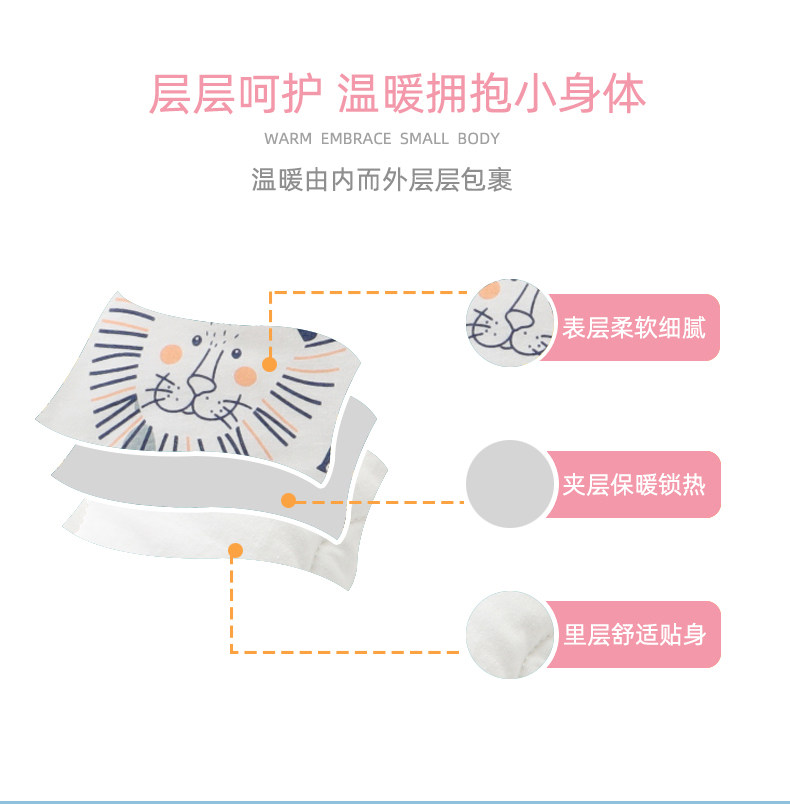 层层呵护 温暖拥抱小身体

WARM EMBRACE SMALL BODY

温暖由内而外层层包裹

表层柔软细腻

夹层保暖锁热

里层舒适贴身