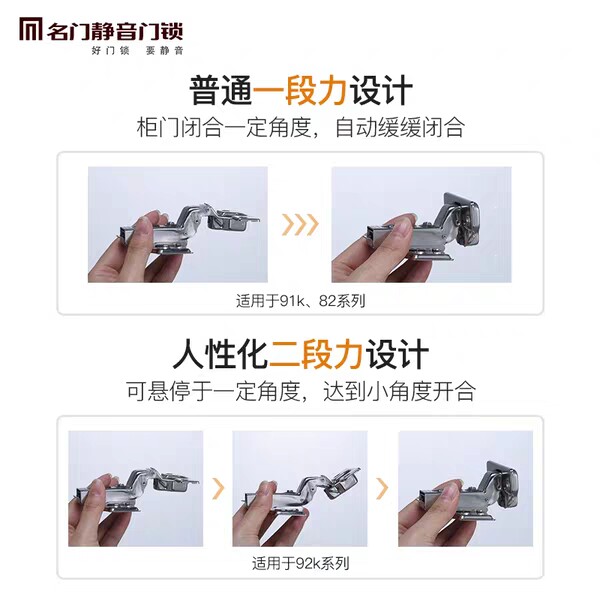 名门静音门锁
好门锁 要静音

普通一段力设计
柜门闭合一定角度，自动缓缓闭合

适用于91k、82系列

人性化二段力设计
可悬停于一定角度，达到小角度开合

适用于92k系列