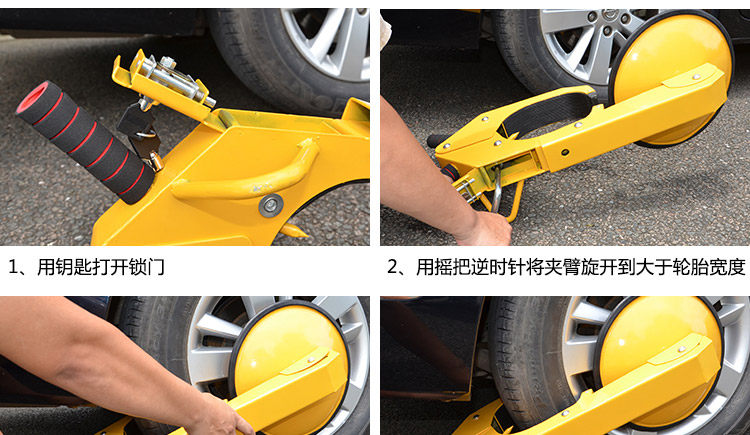 1、用钥匙打开锁门

2、用摇把逆时针将夹臂旋开到大于轮胎宽度