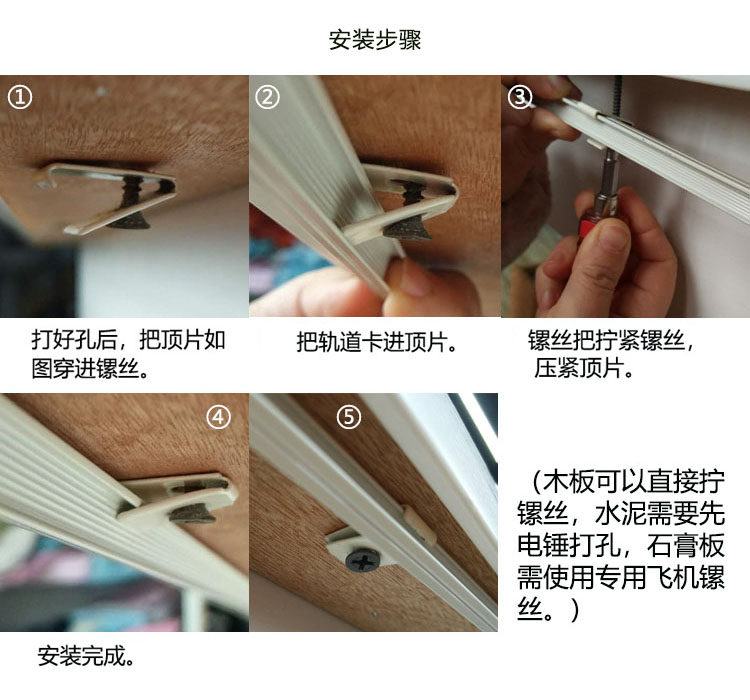 安装步骤

①

②

③

打好孔后，把顶片如图穿进镙丝。

把轨道卡进顶片。

镙丝把拧紧镙丝，压紧顶片。

④

⑤

（木板可以直接拧镙丝，水泥需要先电锤打孔，石膏板需使用专用飞机镙丝。）

安装完成。