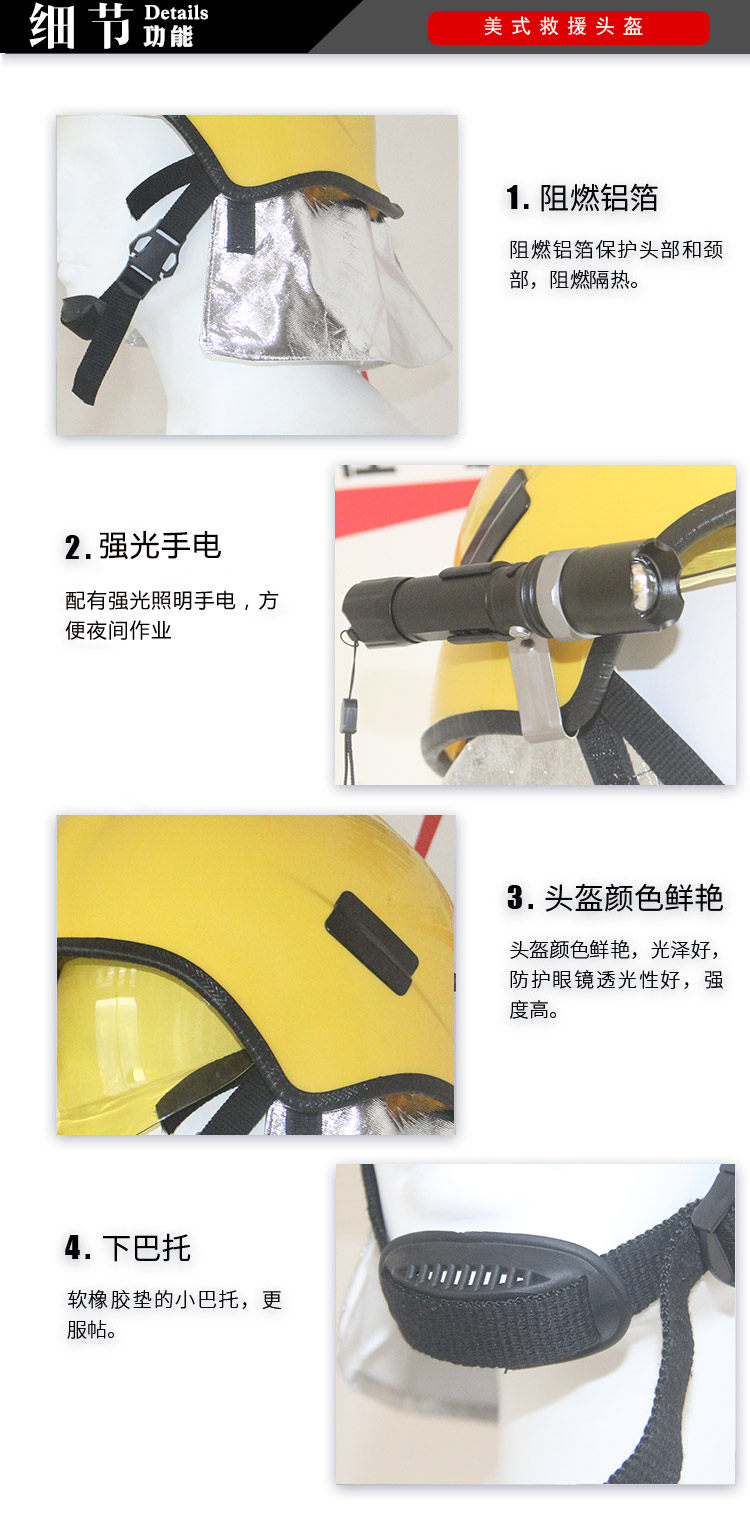 细节 Details 功能

美式救援头盔

1. 阻燃铝箔

阻燃铝箔保护头部和颈部，阻燃隔热。

2. 强光手电

配有强光照明手电，方便夜间作业

3. 头盔颜色鲜艳

头盔颜色鲜艳，光泽好，防护眼镜透光性好，强度高。

4. 下巴托

软橡胶垫的小巴托，更服帖。