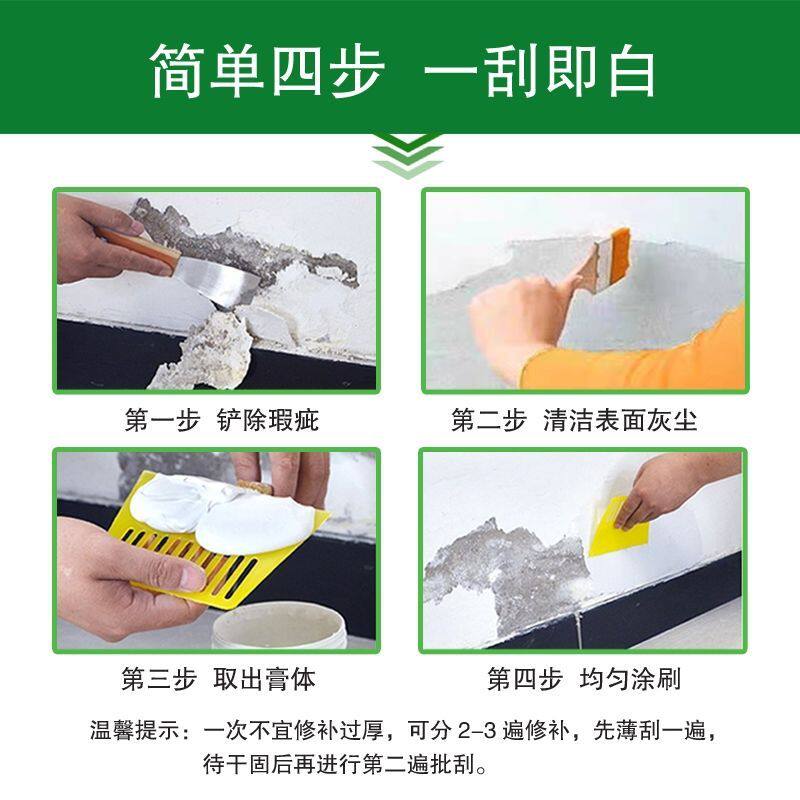 简单四步 一刮即白

第一步 铲除瑕疵

第二步 清洁表面灰尘

第三步 取出膏体

第四步 均匀涂刷

温馨提示：一次不宜修补过厚，可分 2-3 遍修补，先薄刮一遍，待干固后再进行第二遍批刮。