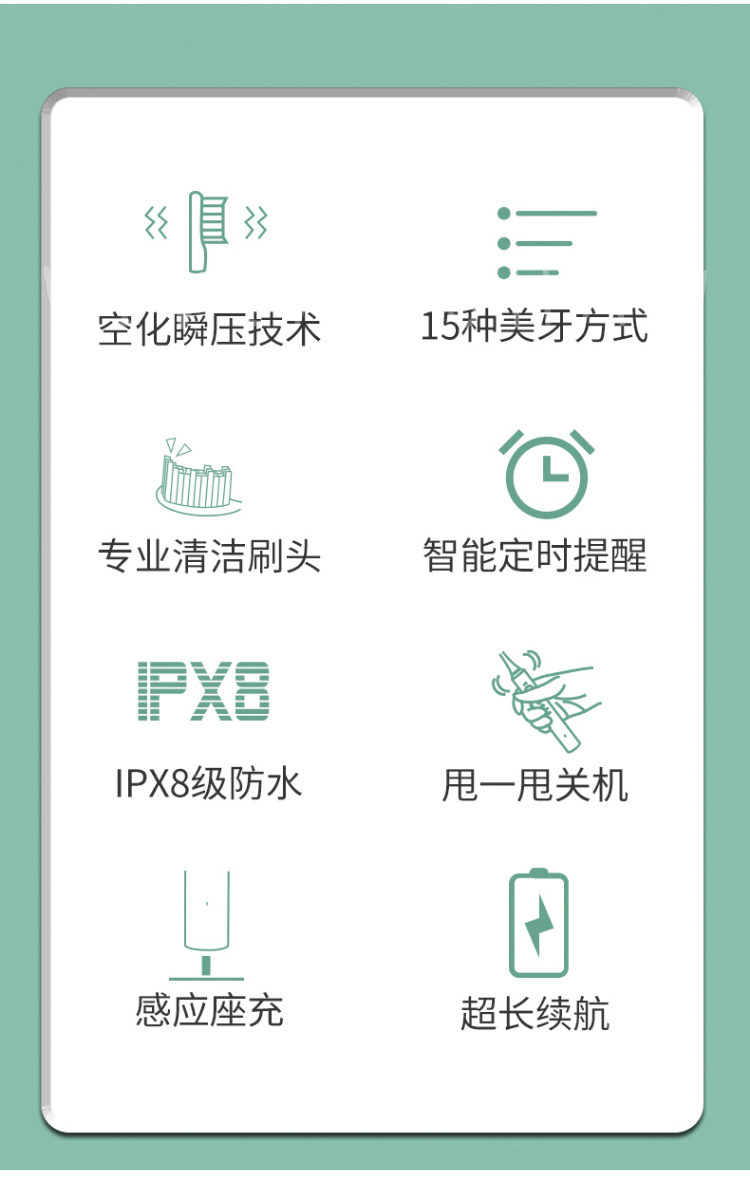 空化瞬压技术

15种美牙方式

专业清洁刷头

智能定时提醒

IPX8

IPX8级防水

甩一甩关机

感应座充

超长续航