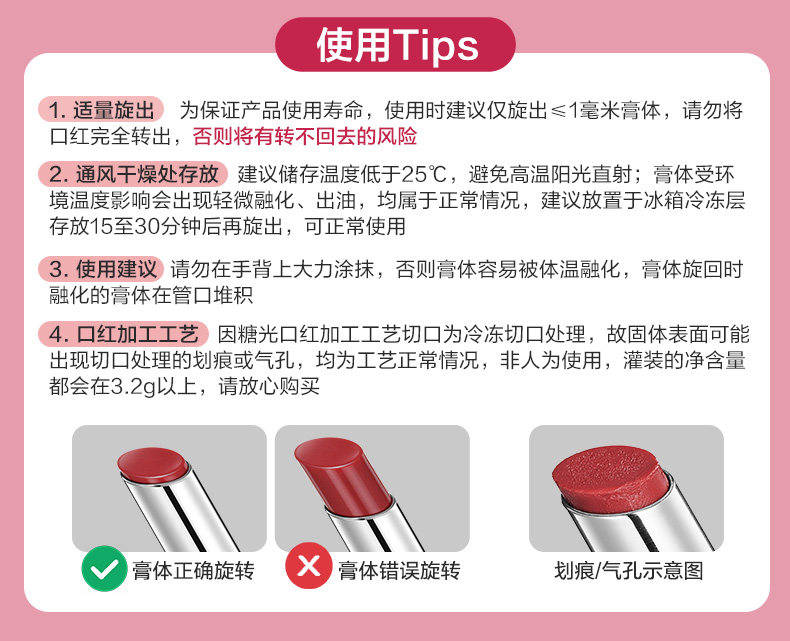 使用Tips

1. 适量旋出 为保证产品使用寿命，使用时建议仅旋出≤1毫米膏体，请勿将口红完全转出，否则将有转不回去的风险

2. 通风干燥处存放 建议储存温度低于25℃，避免高温阳光直射；膏体受环境温度影响会出现轻微融化、出油，均属于正常情况，建议放置于冰箱冷冻层存放15至30分钟后再旋出，可正常使用

3. 使用建议 请勿在手背上大力涂抹，否则膏体容易被体温融化，膏体旋回时融化的膏体在管口堆积

4. 口红加工工艺 因糖光口红加工工艺切口为冷冻切口处理，故固体表面可能出现切口处理的划痕或气孔，均为工艺正常情况，非人为使用，灌装的净含量都会在3.2g以上，请放心购买

膏体正确旋转

膏体错误旋转

划痕/气孔示意图