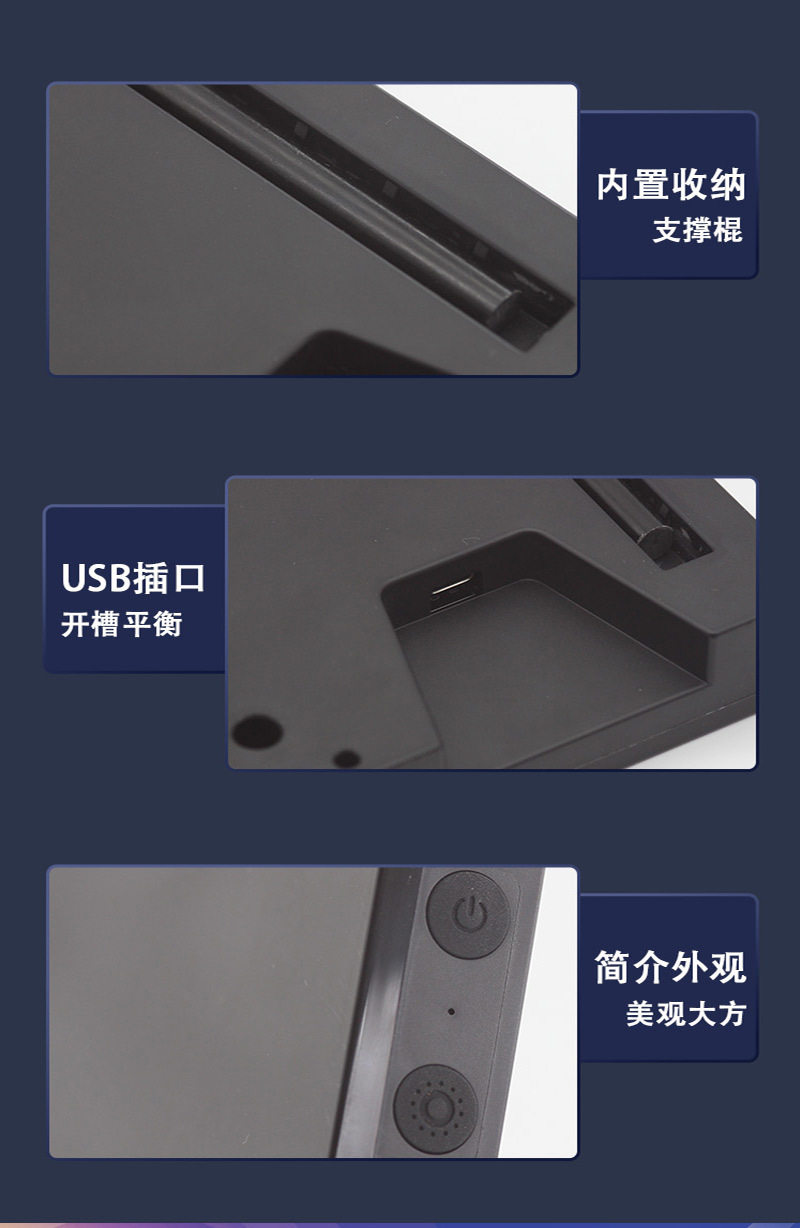 内置收纳
支撑棍

USB插口
开槽平衡

简介外观
美观大方