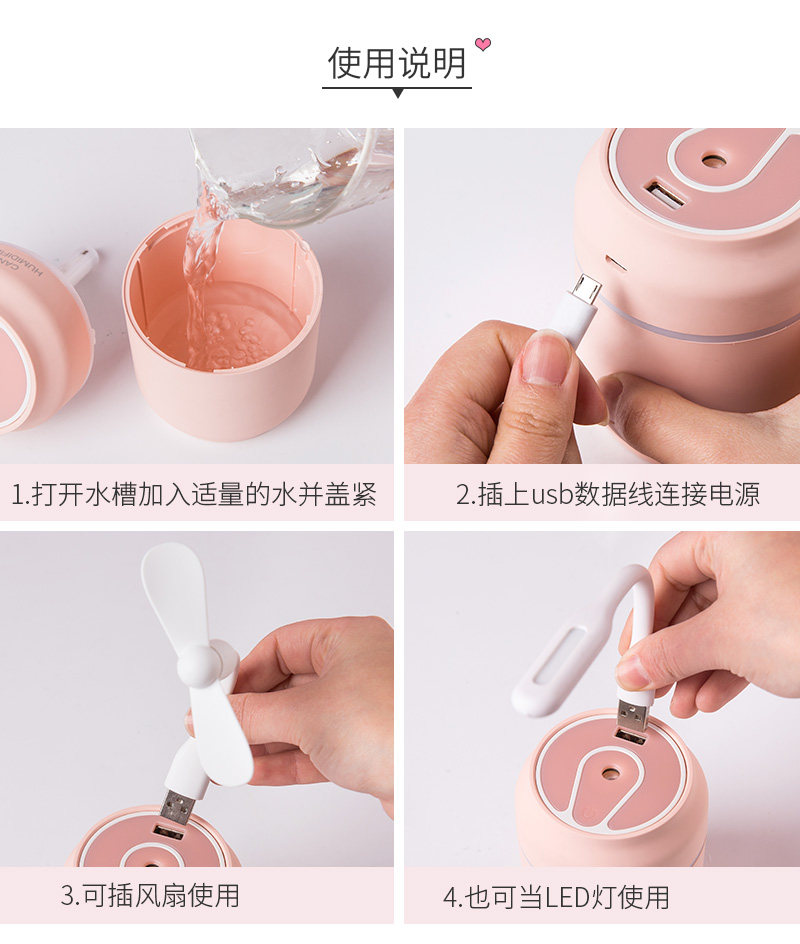 使用说明

1.打开水槽加入适量的水并盖紧

2.插上usb数据线连接电源

3.可插风扇使用

4.也可当LED灯使用