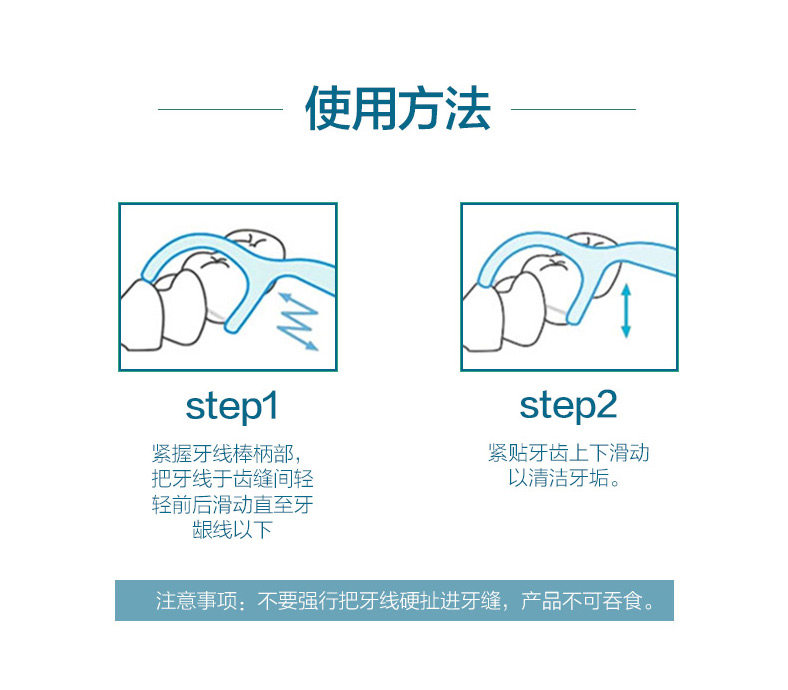 使用方法

step1

紧握牙线棒柄部，把牙线于齿缝间轻轻前后滑动直至牙龈线以下

step2

紧贴牙齿上下滑动以清洁牙垢。

注意事项：不要强行把牙线硬扯进牙缝，产品不可吞食。