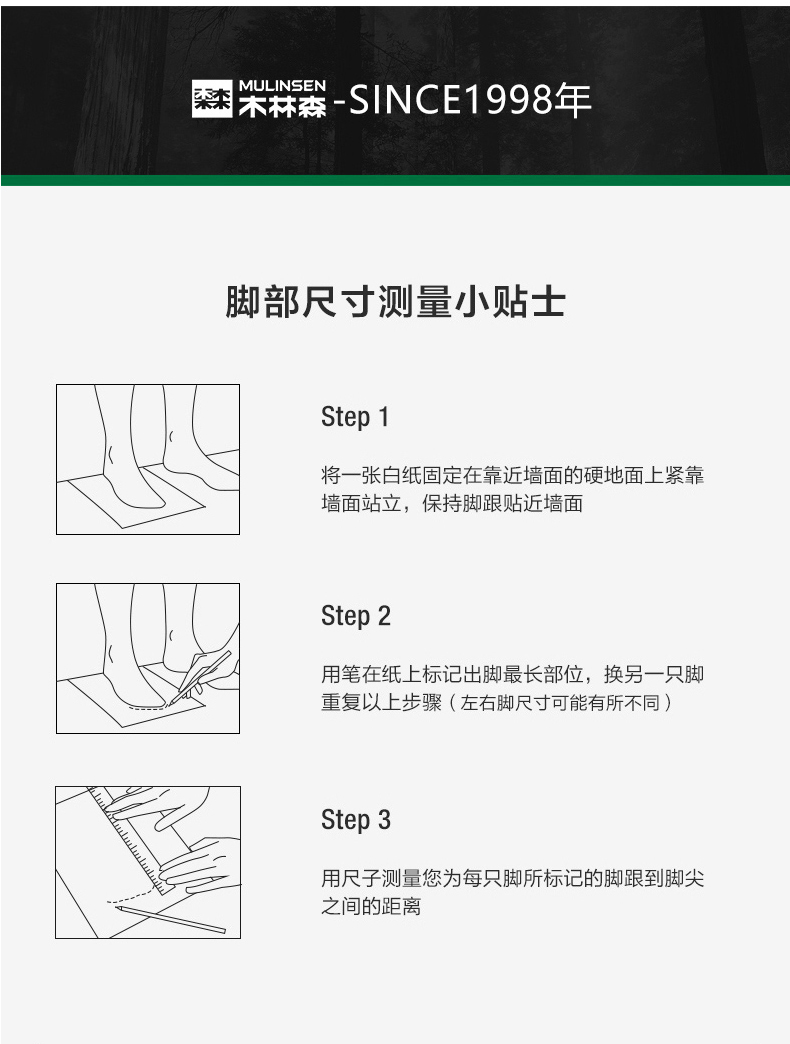 MULINSEN 木林森 -SINCE1998年

脚部尺寸测量小贴士

Step 1

将一张白纸固定在靠近墙面的硬地面上紧靠墙面站立，保持脚跟贴近墙面

Step 2

用笔在纸上标记出脚最长部位，换另一只脚重复以上步骤（左右脚尺寸可能有所不同）

Step 3

用尺子测量您为每只脚所标记的脚跟到脚尖之间的距离