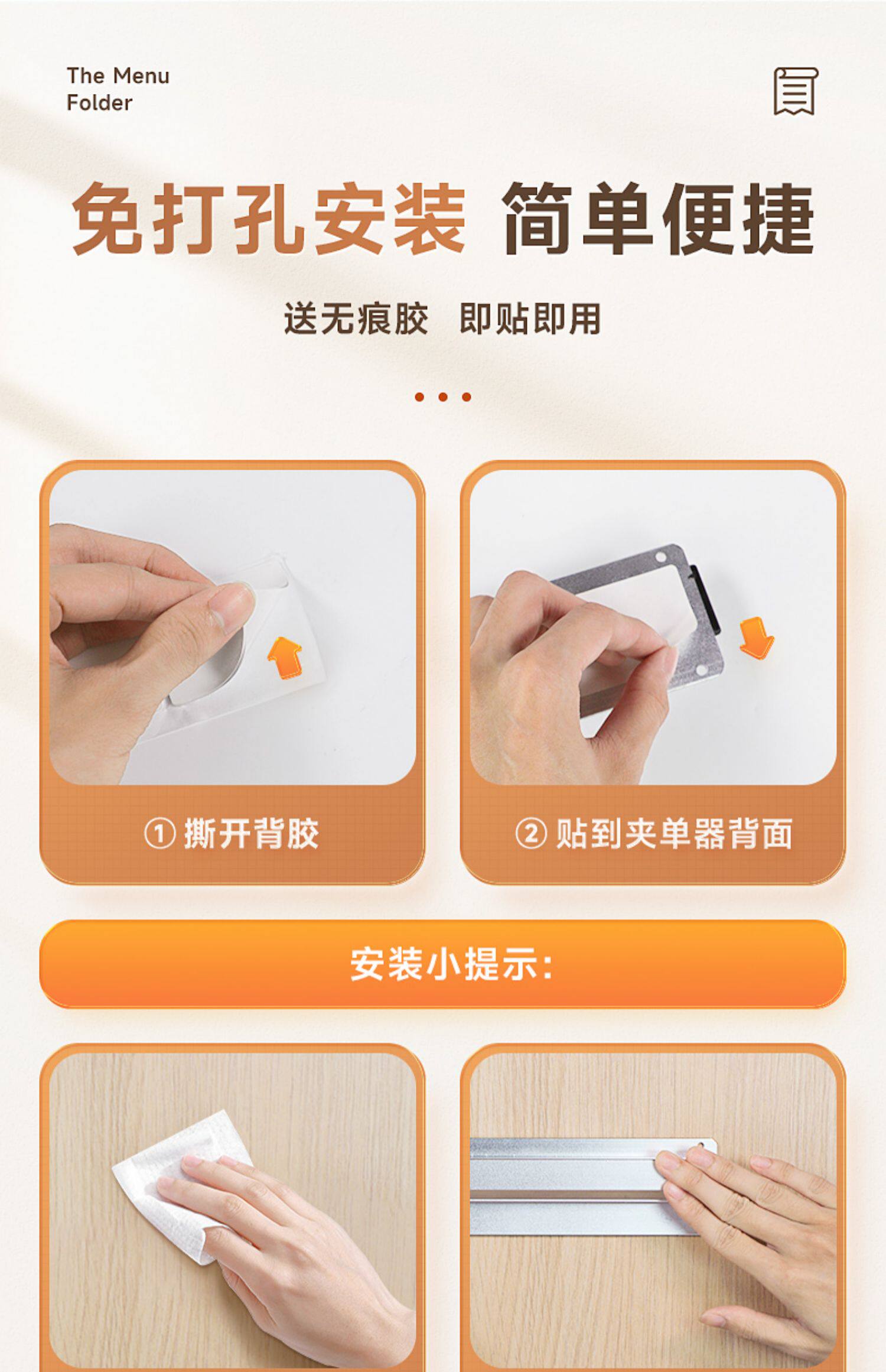 The Menu
Folder

免打孔安装 简单便捷

送无痕胶 即贴即用

① 撕开背胶

② 贴到夹单器背面

安装小提示：