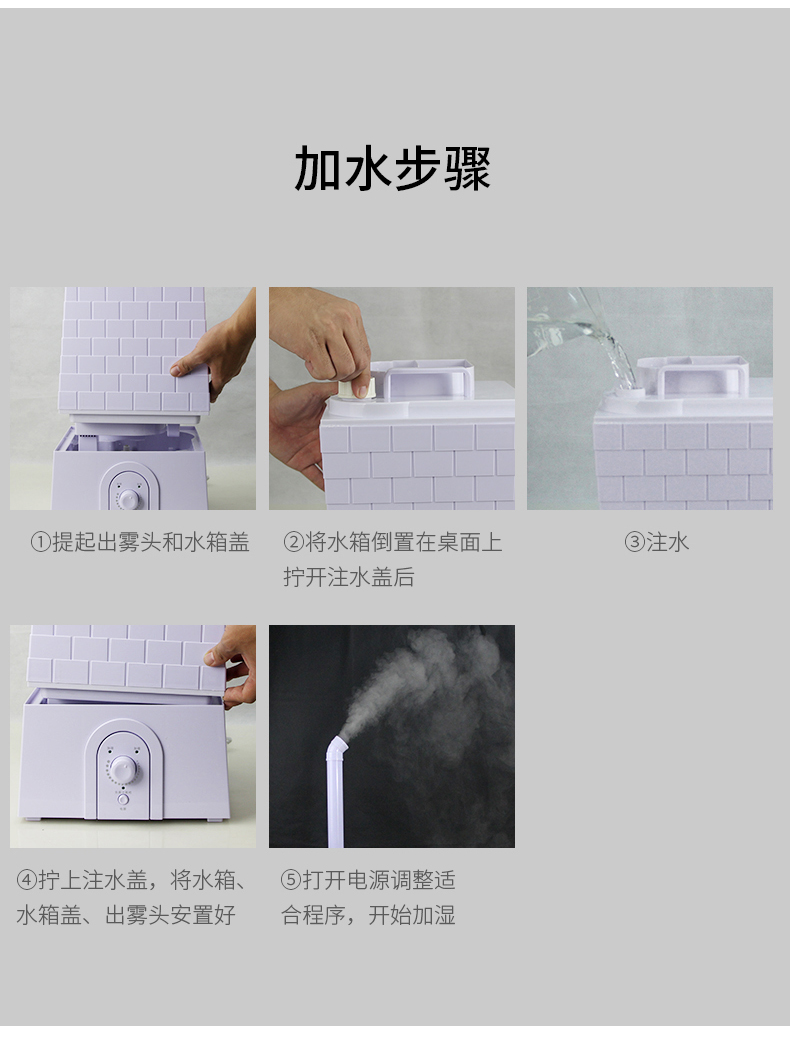 加水步骤

①提起出雾头和水箱盖

②将水箱倒置在桌面上拧开注水盖后

③注水

④拧上注水盖，将水箱、水箱盖、出雾头安置好

⑤打开电源调整适合程序，开始加湿