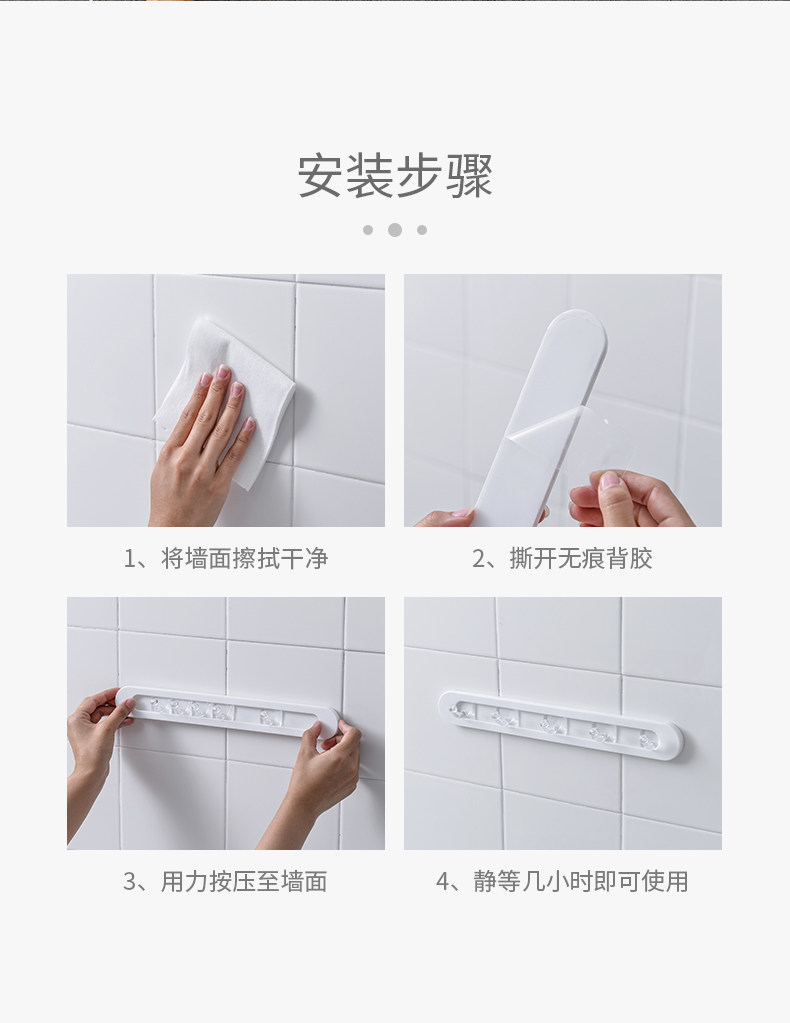 安装步骤

1、将墙面擦拭干净

2、撕开无痕背胶

3、用力按压至墙面

4、静等几小时即可使用