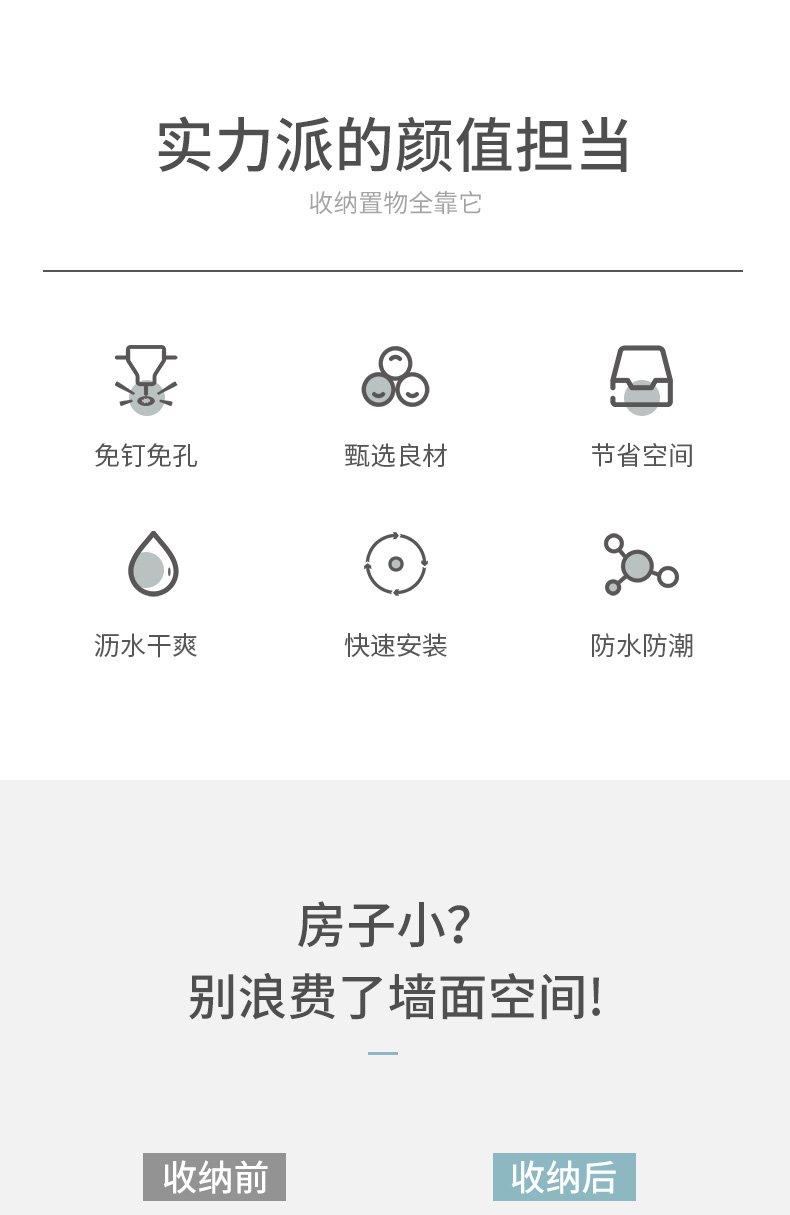 实力派的颜值担当
收纳置物全靠它

免钉免孔
甄选良材
节省空间

沥水干爽
快速安装
防水防潮

房子小?
别浪费了墙面空间!

收纳前
收纳后