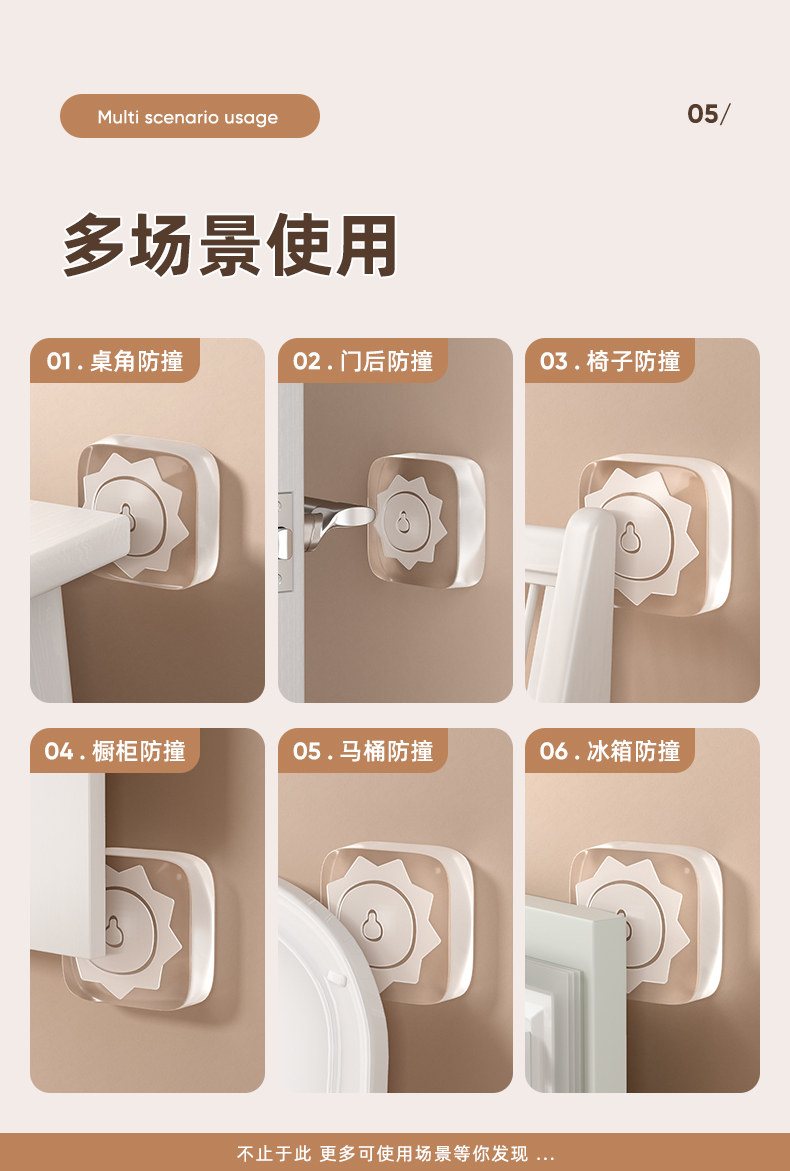 Multi scenario usage

05/

多场景使用

01 . 桌角防撞

02 . 门后防撞

03 . 椅子防撞

04 . 橱柜防撞

05 . 马桶防撞

06 . 冰箱防撞

不止于此 更多可使用场景等你发现 ...