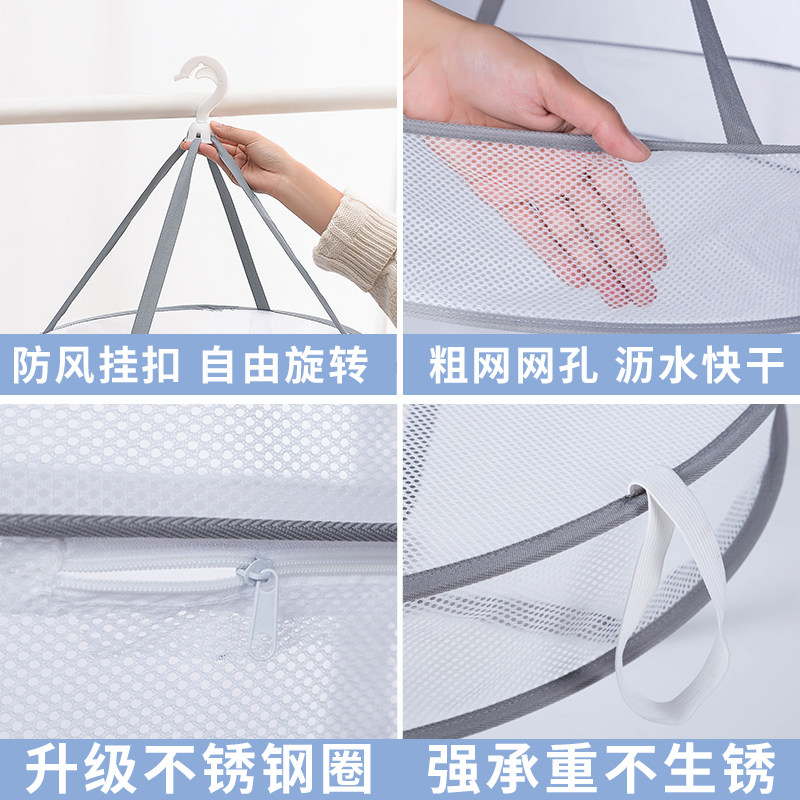 防风挂扣 自由旋转

粗网网孔 沥水快干

升级不锈钢圈

强承重不生锈