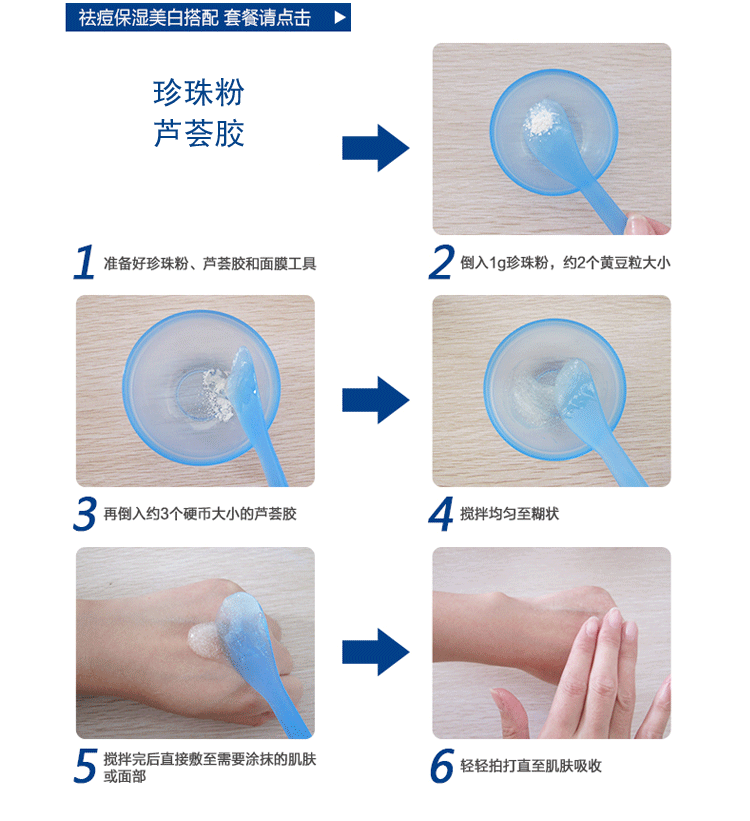 祛痘保湿美白搭配 套餐请点击 ▶

珍珠粉
芦荟胶

1 准备好珍珠粉、芦荟胶和面膜工具

2 倒入1g珍珠粉，约2个黄豆粒大小

3 再倒入约3个硬币大小的芦荟胶

4 搅拌均匀至糊状

5 搅拌完后直接敷至需要涂抹的肌肤或面部

6 轻轻拍打直至肌肤吸收