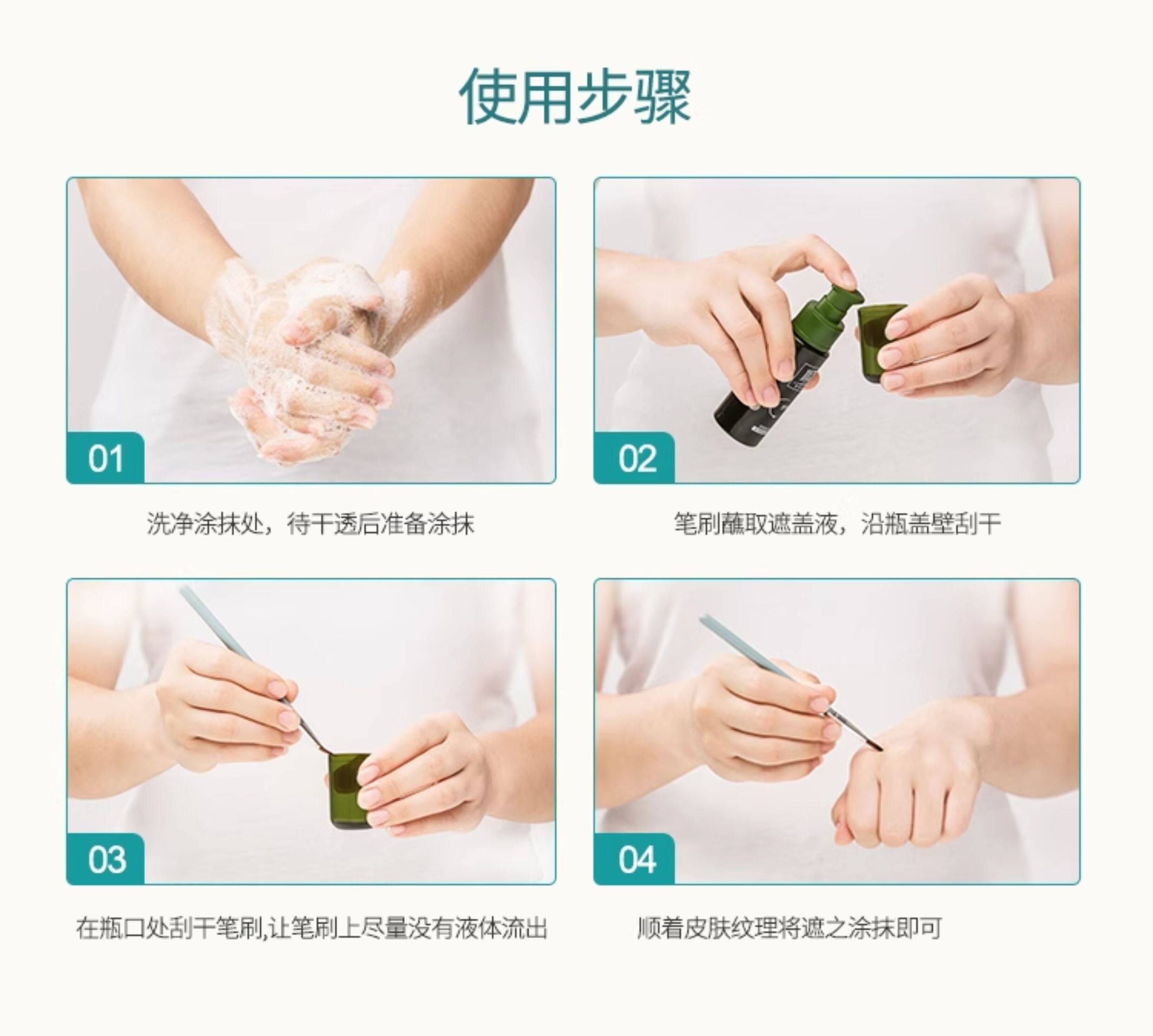 使用步骤

01

洗净涂抹处，待干透后准备涂抹

02

笔刷蘸取遮盖液，沿瓶盖壁刮干

03

在瓶口处刮干笔刷,让笔刷上尽量没有液体流出

04

顺着皮肤纹理将遮之涂抹即可