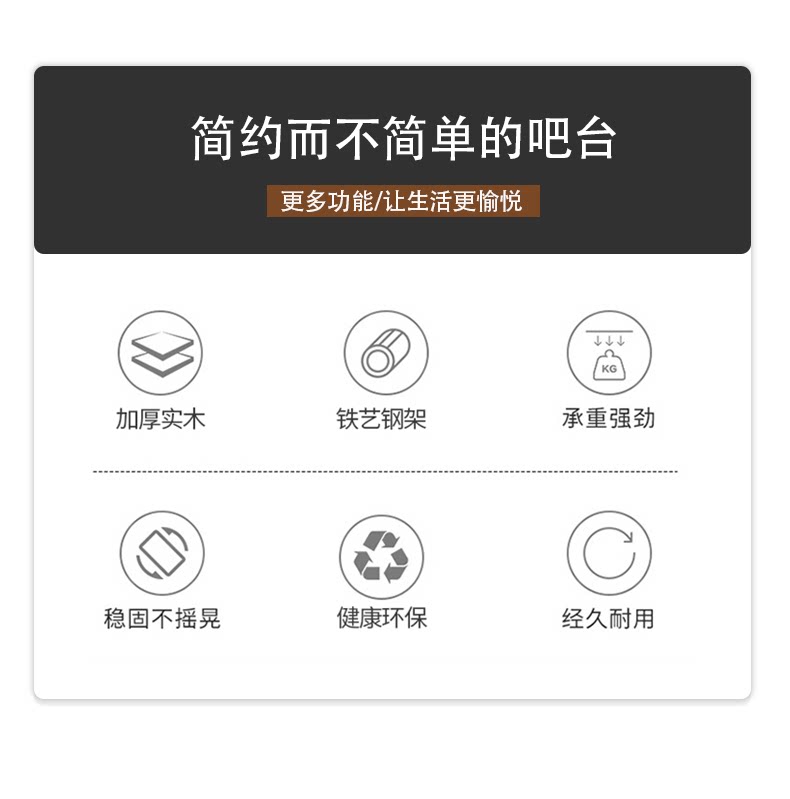 简约而不简单的吧台

更多功能/让生活更愉悦

KG

加厚实木

铁艺钢架

承重强劲

稳固不摇晃

健康环保

经久耐用