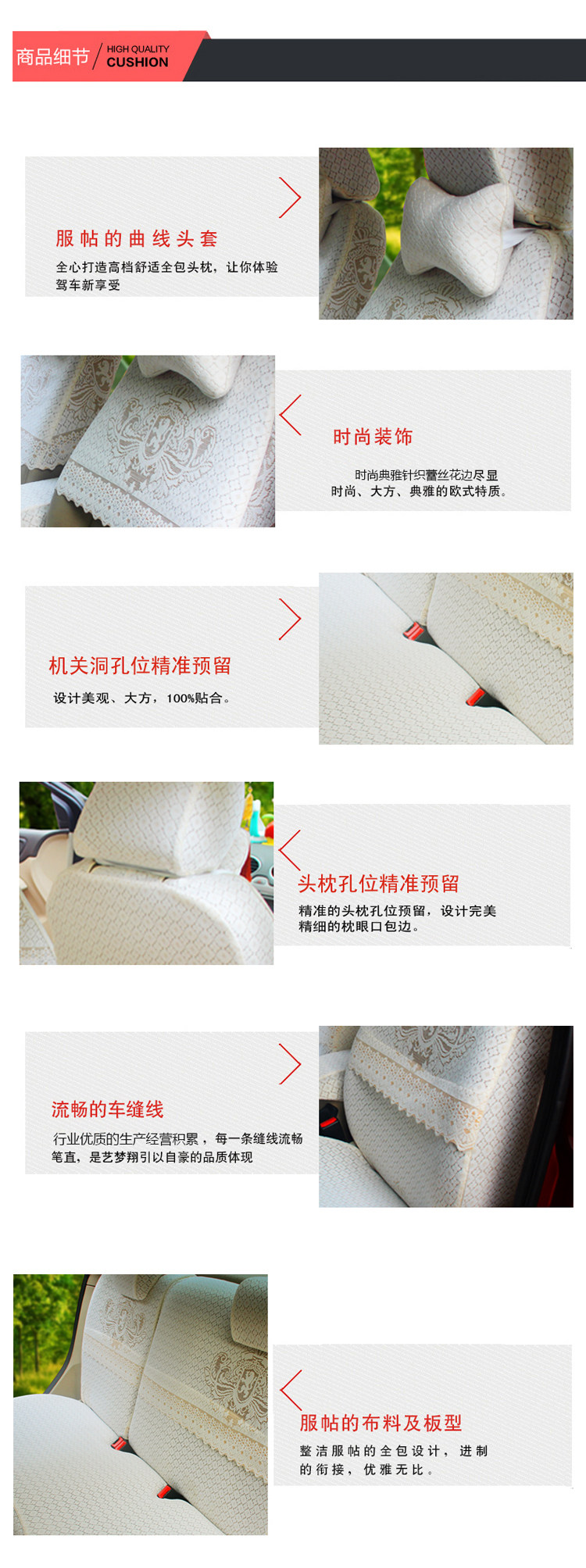 商品细节 / HIGH QUALITY CUSHION

服帖的曲线头套
全心打造高档舒适全包头枕，让你体验驾车新享受

时尚装饰
时尚典雅针织蕾丝花边尽显时尚、大方、典雅的欧式特质。

机关洞孔位精准预留
设计美观、大方，100%贴合。

头枕孔位精准预留
精准的头枕孔位预留，设计完美精细的枕眼口包边。

流畅的车缝线
行业优质的生产经营积累，每一条缝线流畅笔直，是艺梦翔引以自豪的品质体现

服帖的布料及板型
整洁服帖的全包设计，进制的衔接，优雅无比。