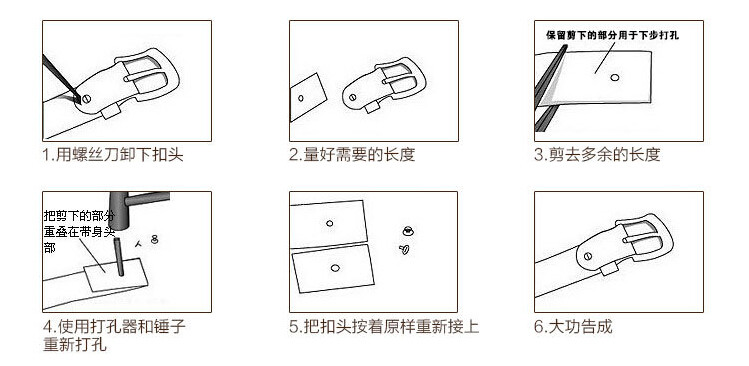 1.用螺丝刀卸下扣头

2.量好需要的长度

保留剪下的部分用于下步打孔

3.剪去多余的长度

把剪下的部分重叠在带身头部

4.使用打孔器和锤子重新打孔

5.把扣头按着原样重新接上

6.大功告成