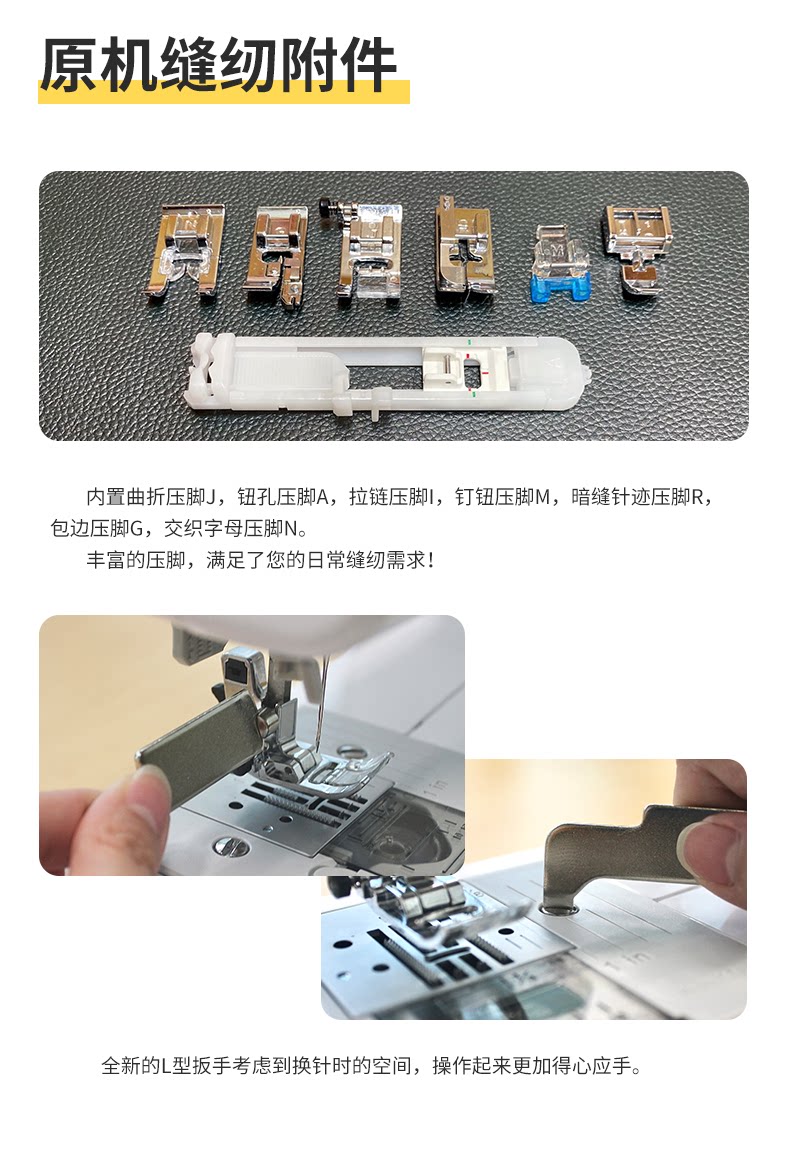 原机缝纫附件

内置曲折压脚J，钮孔压脚A，拉链压脚I，钉钮压脚M，暗缝针迹压脚R，包边压脚G，交织字母压脚N。

丰富的压脚，满足了您的日常缝纫需求！

全新的L型扳手考虑到换针时的空间，操作起来更加得心应手。