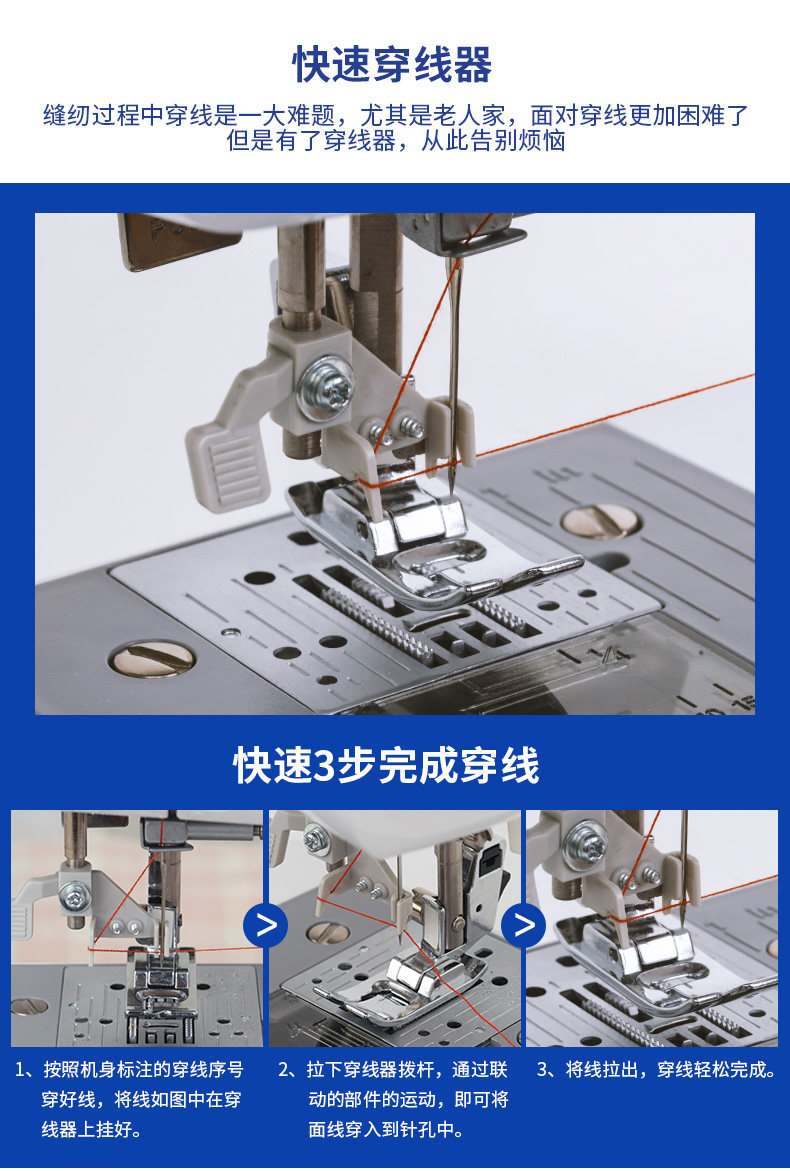 快速穿线器

缝纫过程中穿线是一大难题，尤其是老人家，面对穿线更加困难了
但是有了穿线器，从此告别烦恼

快速3步完成穿线

1、按照机身标注的穿线序号穿好线，将线如图中在穿线器上挂好。

2、拉下穿线器拨杆，通过联动的部件的运动，即可将面线穿入到针孔中。

3、将线拉出，穿线轻松完成。