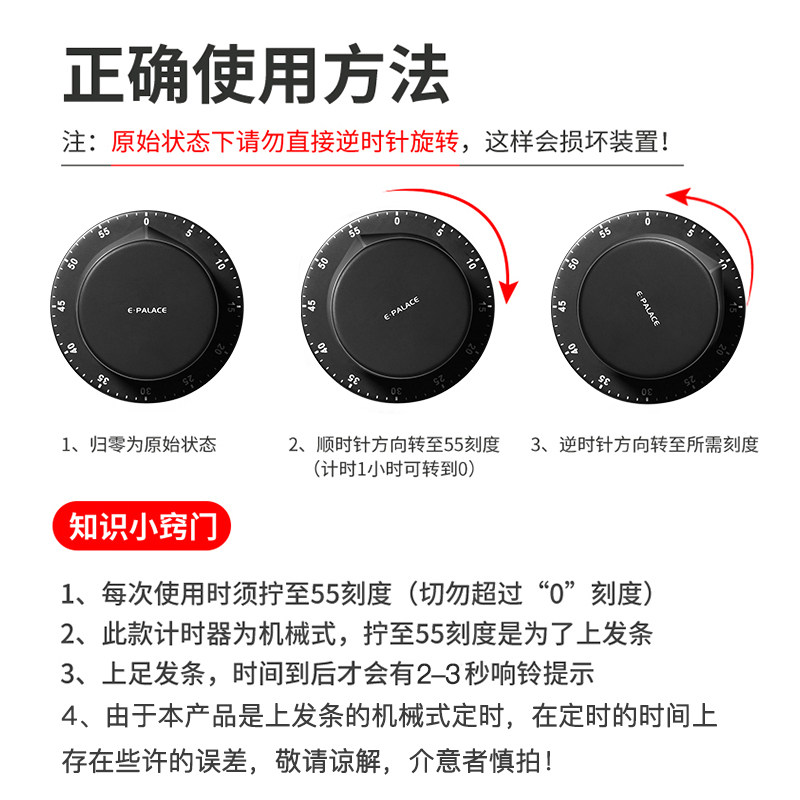 正确使用方法

注：原始状态下请勿直接逆时针旋转，这样会损坏装置！

0 5 10 15 20 25 30 35 40 45 50 55
E·PALACE

0 5 10 15 20 25 30 35 40 45 50 55
E·PALACE

0 5 10 15 20 25 30 35 40 45 50 55
E·PALACE

1、归零为原始状态

2、顺时针方向转至55刻度（计时1小时可转到0）

3、逆时针方向转至所需刻度

知识小窍门

1、每次使用时须拧至55刻度（切勿超过“0”刻度）
2、此款计时器为机械式，拧至55刻度是为了上发条
3、上足发条，时间到后才会有2–3秒响铃提示
4、由于本产品是上发条的机械式定时，在定时的时间上存在些许的误差，敬请谅解，介意者慎拍！