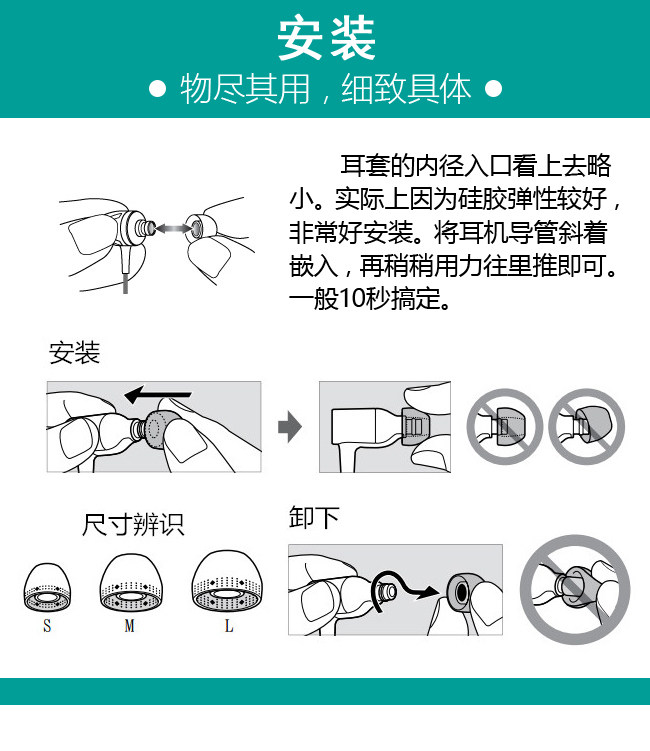 安装

● 物尽其用，细致具体 ●

耳套的内径入口看上去略小。实际上因为硅胶弹性较好，非常好安装。将耳机导管斜着嵌入，再稍稍用力往里推即可。一般10秒搞定。

安装

尺寸辨识

S

M

L

卸下