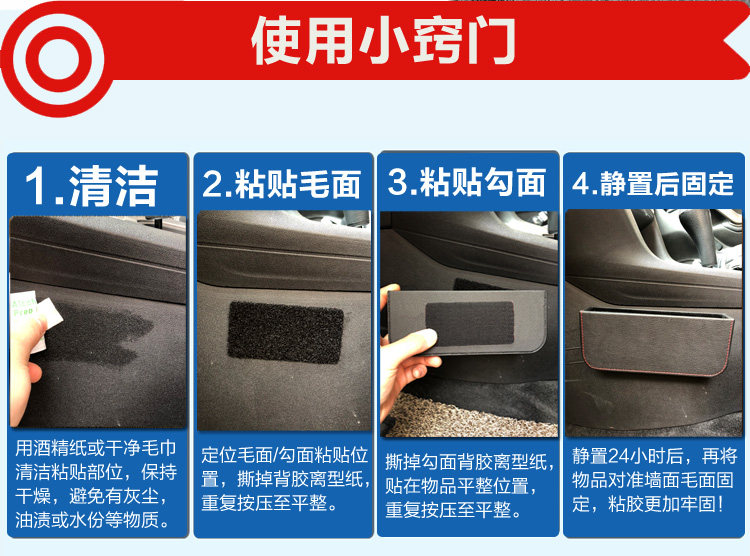 使用小窍门

1.清洁

用酒精纸或干净毛巾清洁粘贴部位，保持干燥，避免有灰尘，油渍或水份等物质。

2.粘贴毛面

定位毛面/勾面粘贴位置，撕掉背胶离型纸，重复按压至平整。

3.粘贴勾面

撕掉勾面背胶离型纸，贴在物品平整位置，重复按压至平整。

4.静置后固定

静置24小时后，再将物品对准墙面毛面固定，粘胶更加牢固！