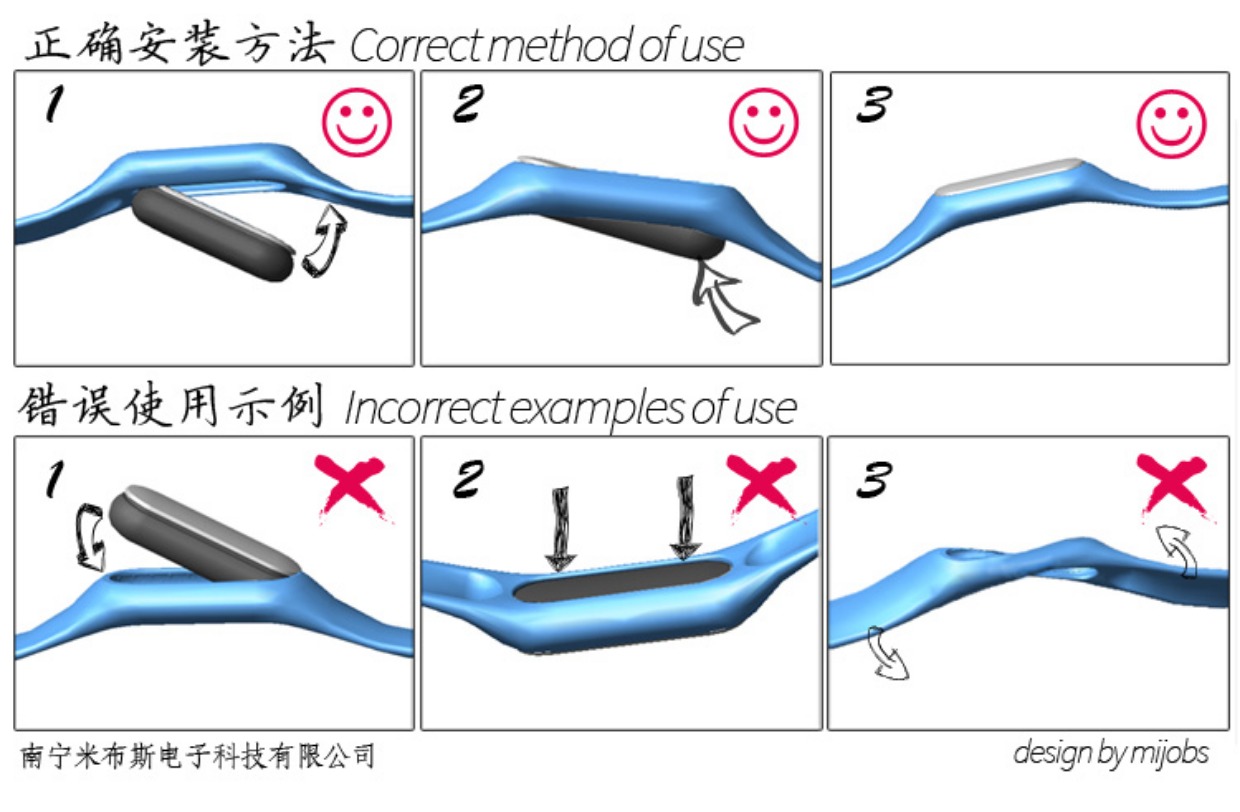 正确安装方法 Correct method of use

1

2

3

错误使用示例 Incorrect examples of use

1

2

3

南宁米布斯电子科技有限公司

design by mijobs