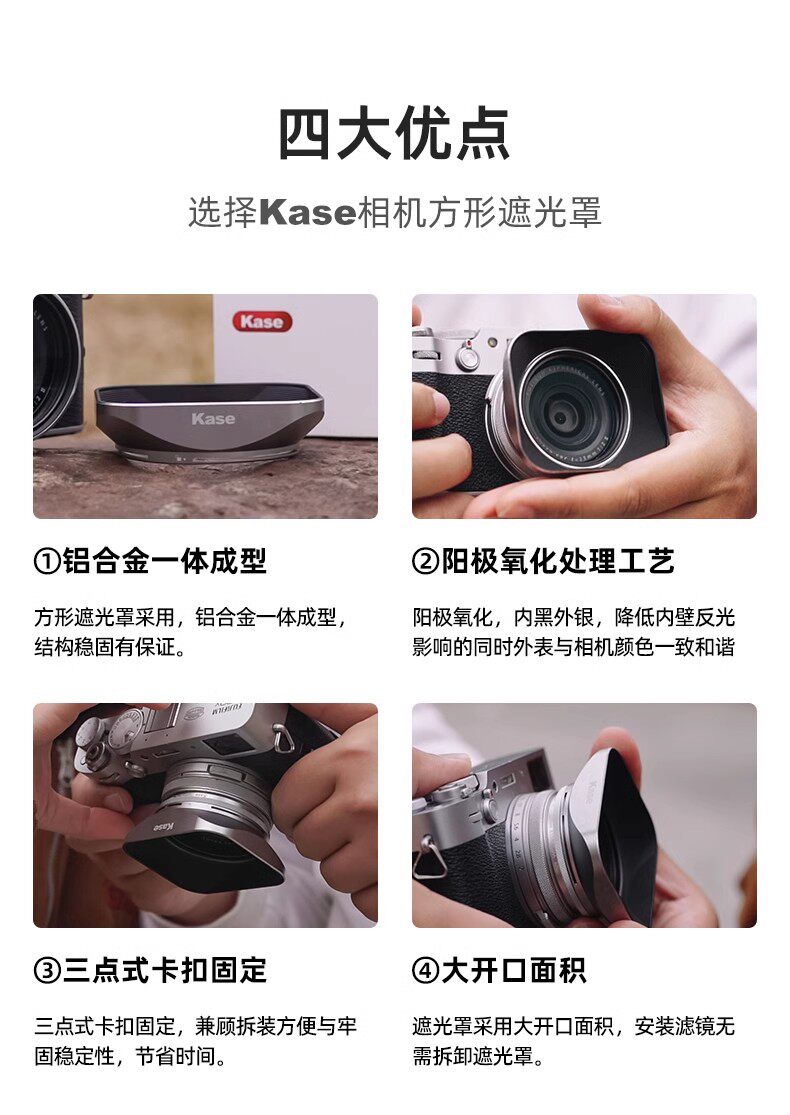 四大优点

选择Kase相机方形遮光罩

Kase

Kase

①铝合金一体成型

方形遮光罩采用，铝合金一体成型，结构稳固有保证。

②阳极氧化处理工艺

阳极氧化，内黑外银，降低内壁反光影响的同时外表与相机颜色一致和谐

FUJIFILM

Kase

Kase

③三点式卡扣固定

三点式卡扣固定，兼顾拆装方便与牢固稳定性，节省时间。

④大开口面积

遮光罩采用大开口面积，安装滤镜无需拆卸遮光罩。