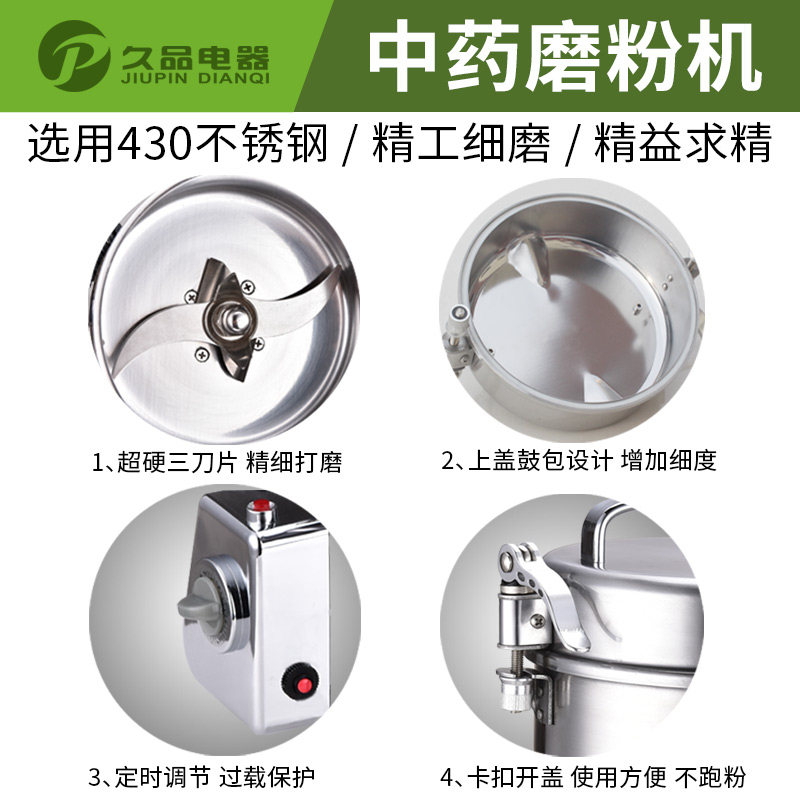 久品电器
JIUPIN DIANQI

中药磨粉机

选用430不锈钢 / 精工细磨 / 精益求精

1、超硬三刀片 精细打磨

2、上盖鼓包设计 增加细度

3、定时调节 过载保护

4、卡扣开盖 使用方便 不跑粉