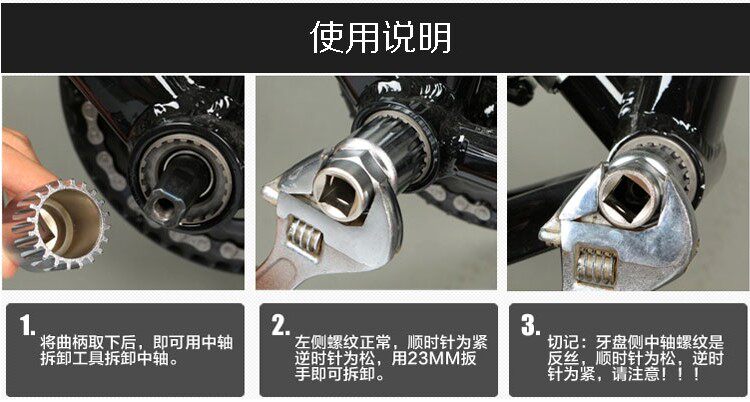 使用说明

1. 将曲柄取下后，即可用中轴拆卸工具拆卸中轴。

2. 左侧螺纹正常，顺时针为紧逆时针为松，用23MM扳手即可拆卸。

3. 切记：牙盘侧中轴螺纹是反丝，顺时针为松，逆时针为紧，请注意！！！