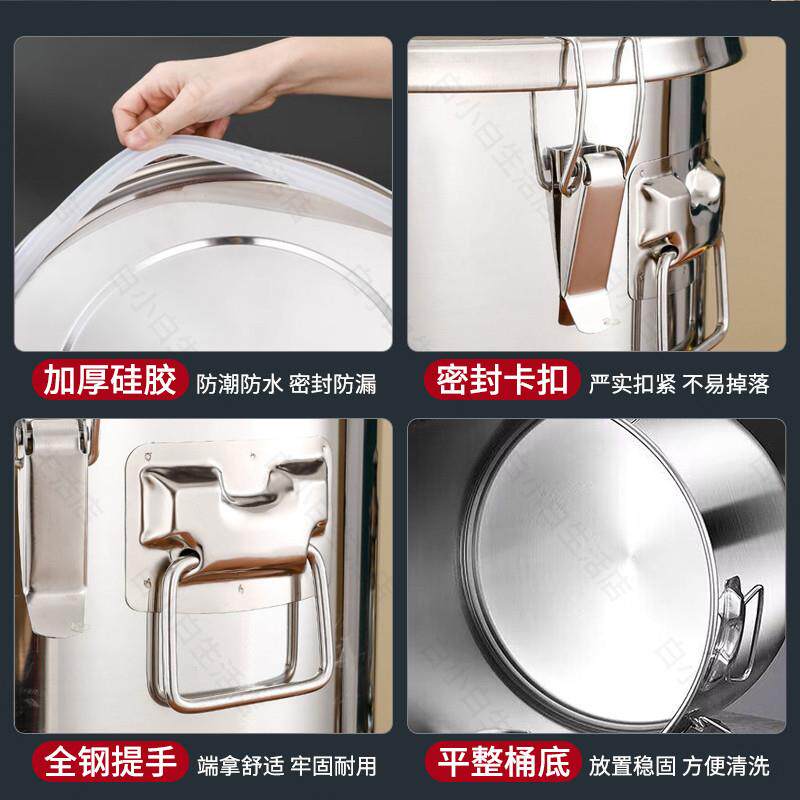 加厚硅胶 防潮防水 密封防漏

密封卡扣 严实扣紧 不易掉落

全钢提手 端拿舒适 牢固耐用

平整桶底 放置稳固 方便清洗