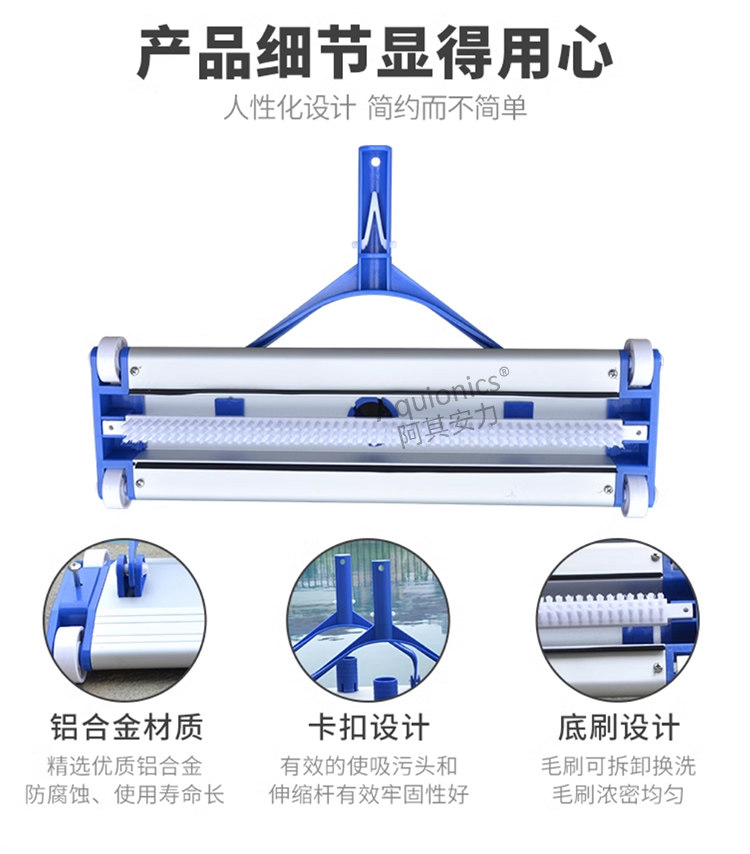 产品细节显得用心

人性化设计 简约而不简单

Aquionics®
阿其安力

铝合金材质

精选优质铝合金
防腐蚀、使用寿命长

卡扣设计

有效的使吸污头和
伸缩杆有效牢固性好

底刷设计

毛刷可拆卸换洗
毛刷浓密均匀