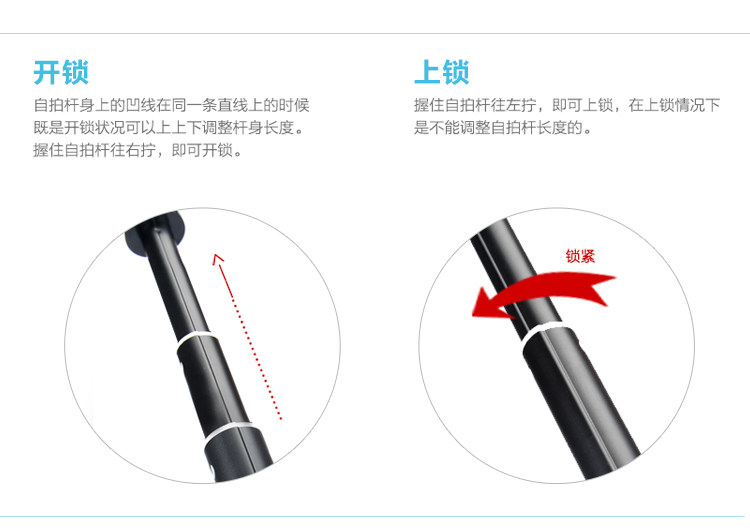 开锁

自拍杆身上的凹线在同一条直线上的时候既是开锁状况可以上上下调整杆身长度。握住自拍杆往右拧，即可开锁。

上锁

握住自拍杆往左拧，即可上锁，在上锁情况下是不能调整自拍杆长度的。

锁紧