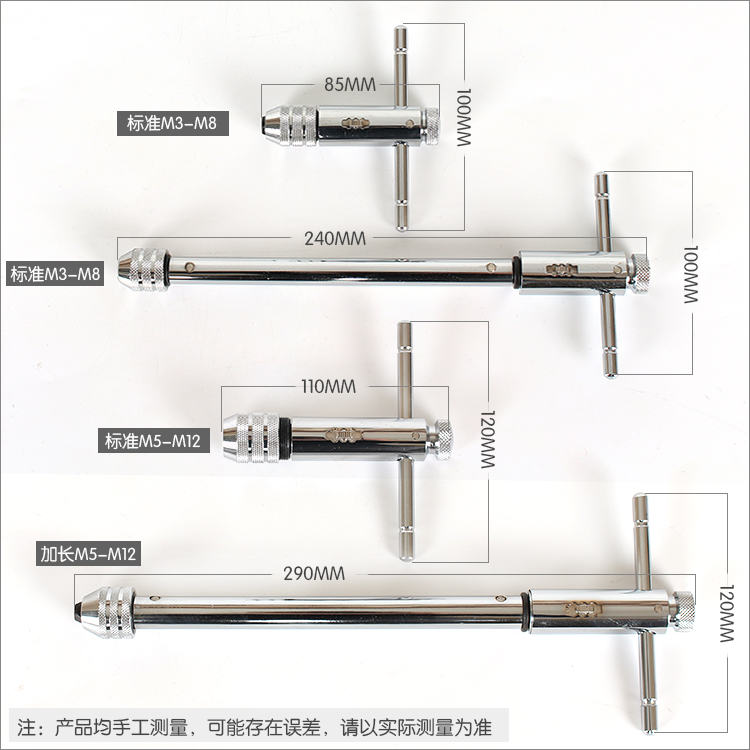 85MM
100MM
标准M3-M8
240MM
100MM
标准M3-M8
110MM
120MM
标准M5-M12
加长M5-M12
290MM
120MM
注：产品均手工测量，可能存在误差，请以实际测量为准