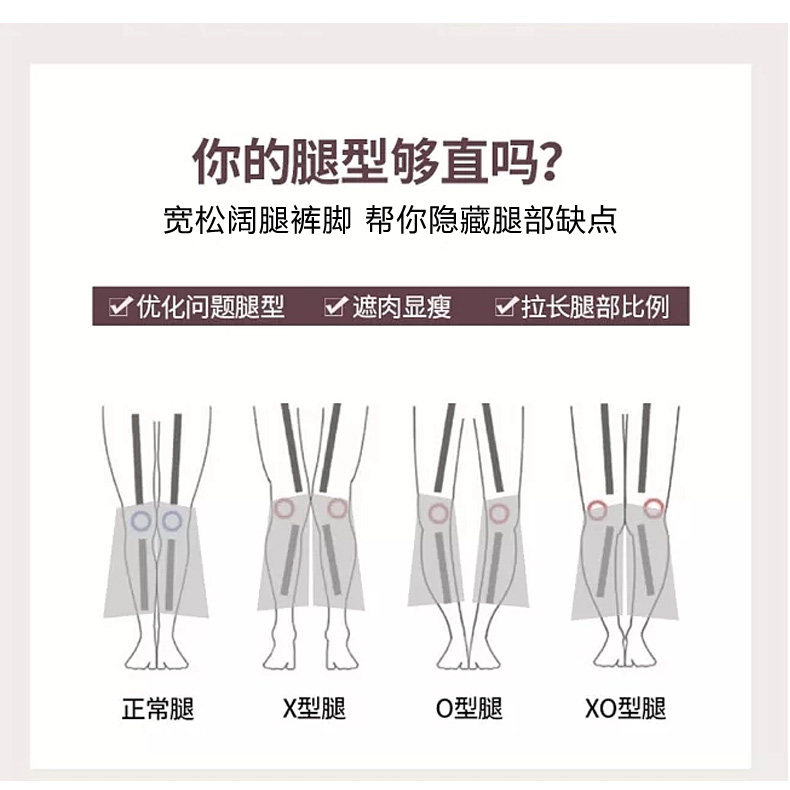 你的腿型够直吗?

宽松阔腿裤脚 帮你隐藏腿部缺点

☑优化问题腿型 ☑遮肉显瘦 ☑拉长腿部比例

正常腿

X型腿

O型腿

XO型腿