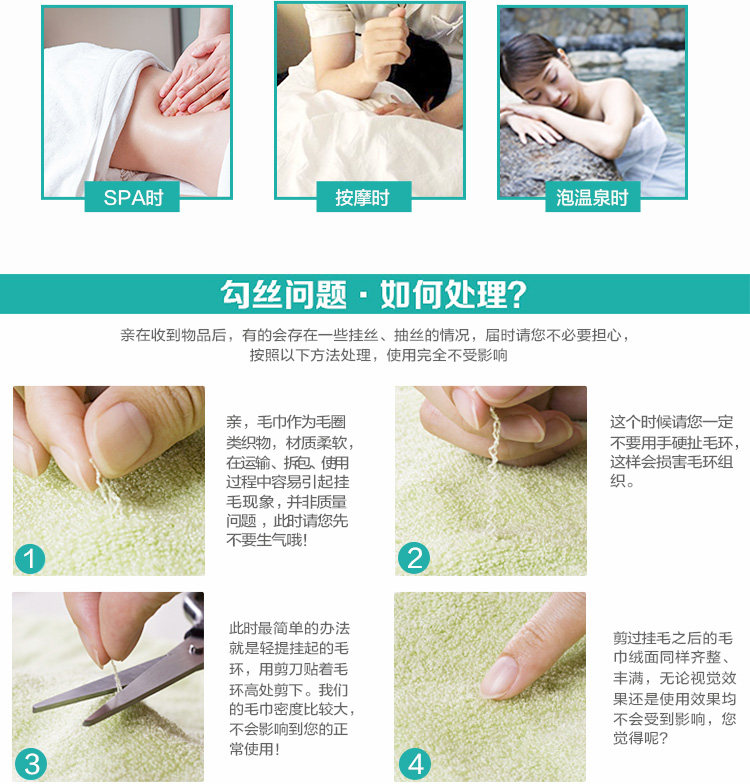 SPA时

按摩时

泡温泉时

勾丝问题 · 如何处理?

亲在收到物品后，有的会存在一些挂丝、抽丝的情况，届时请您不必要担心，按照以下方法处理，使用完全不受影响

1

亲，毛巾作为毛圈类织物，材质柔软，在运输、拆包、使用过程中容易引起挂毛现象，并非质量问题，此时请您先不要生气哦!

2

这个时候请您一定不要用手硬扯毛环，这样会损害毛环组织。

3

此时最简单的办法就是轻提挂起的毛环，用剪刀贴着毛环高处剪下。我们的毛巾密度比较大，不会影响到您的正常使用!

4

剪过挂毛之后的毛巾绒面同样齐整、丰满，无论视觉效果还是使用效果均不会受到影响，您觉得呢?