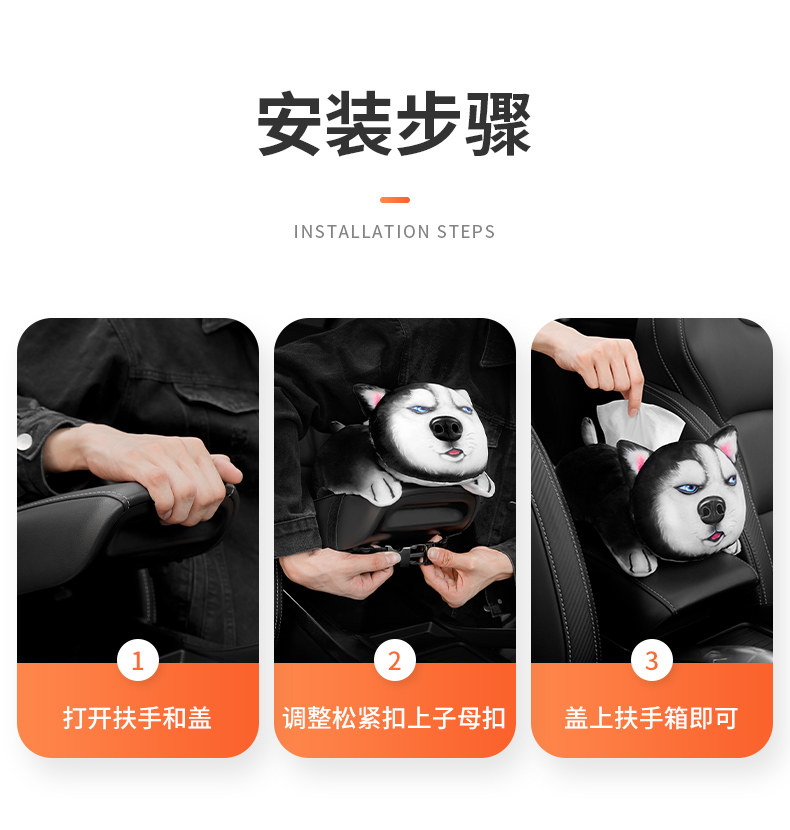 安装步骤

INSTALLATION STEPS

1

打开扶手和盖

2

调整松紧扣上子母扣

3

盖上扶手箱即可