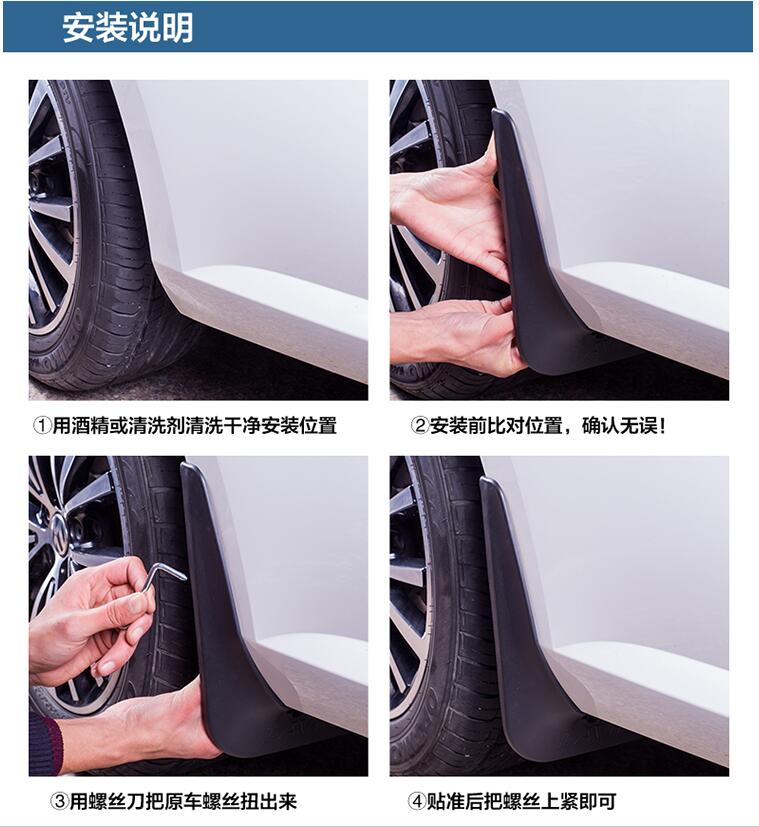 安装说明

①用酒精或清洗剂清洗干净安装位置

②安装前比对位置，确认无误！

③用螺丝刀把原车螺丝扭出来

④贴准后把螺丝上紧即可