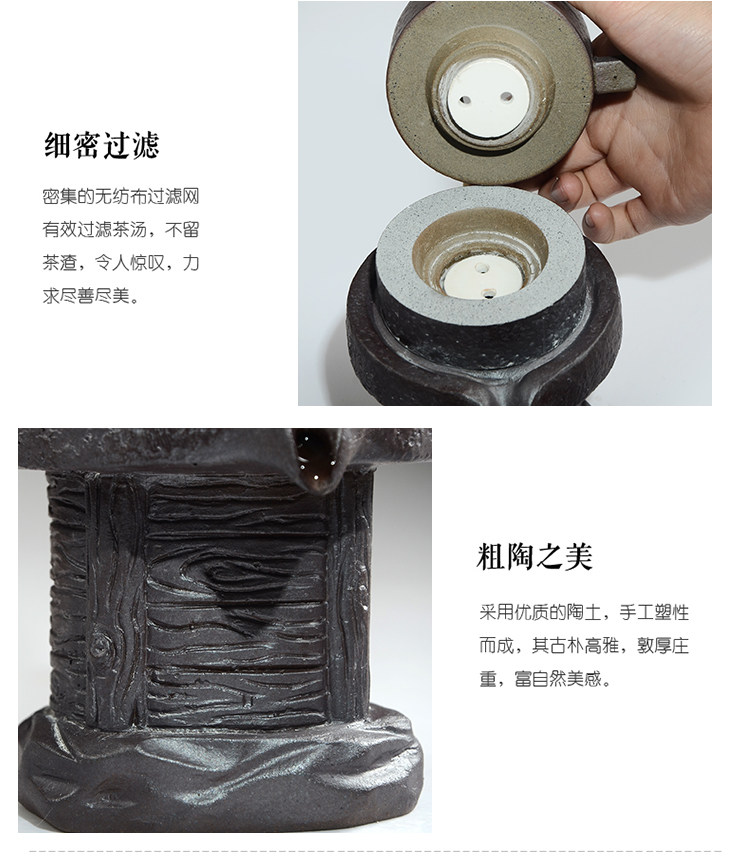 细密过滤

密集的无纺布过滤网有效过滤茶汤，不留茶渣，令人惊叹，力求尽善尽美。

粗陶之美

采用优质的陶土，手工塑性而成，其古朴高雅，敦厚庄重，富自然美感。