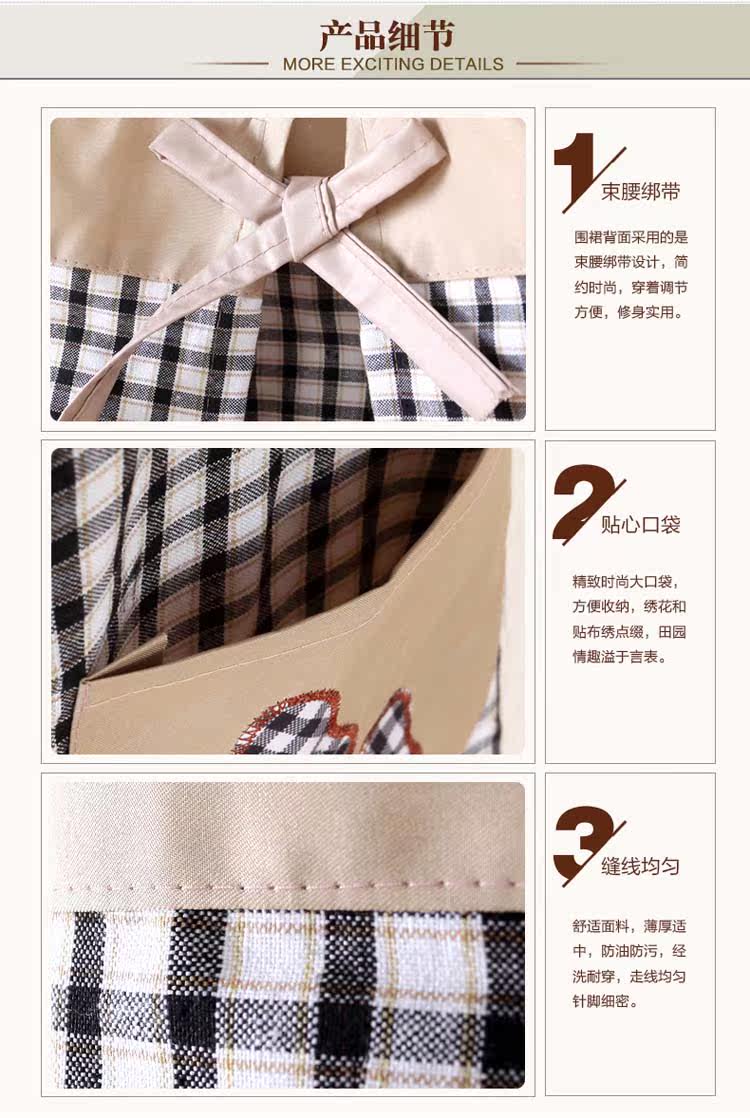 产品细节
MORE EXCITING DETAILS

1 束腰绑带

围裙背面采用的是束腰绑带设计，简约时尚，穿着调节方便，修身实用。

2 贴心口袋

精致时尚大口袋，方便收纳，绣花和贴布绣点缀，田园情趣溢于言表。

3 缝线均匀

舒适面料，薄厚适中，防油防污，经洗耐穿，走线均匀针脚细密。