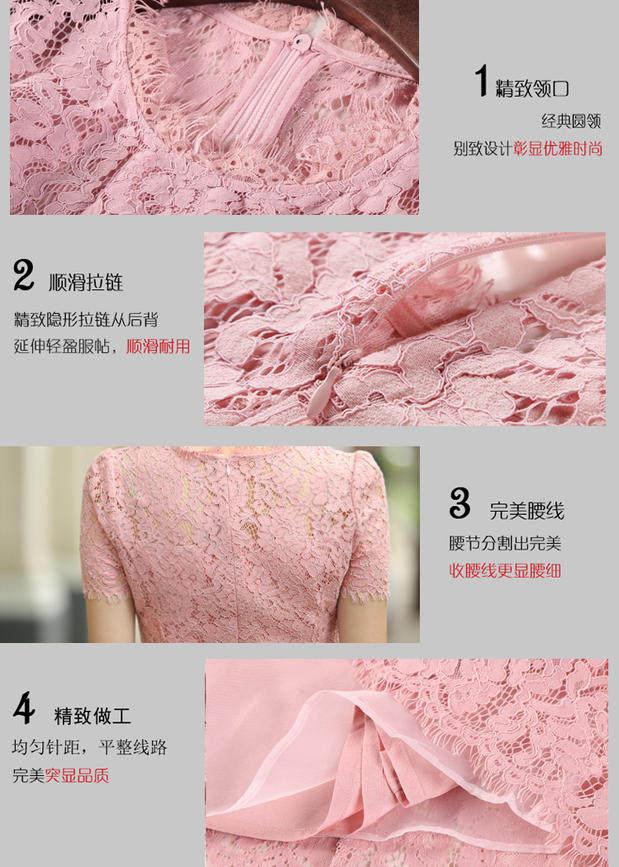 1 精致领口
经典圆领
别致设计彰显优雅时尚

2 顺滑拉链
精致隐形拉链从后背
延伸轻盈服帖，顺滑耐用

3 完美腰线
腰节分割出完美
收腰线更显腰细

4 精致做工
均匀针距，平整线路
完美突显品质