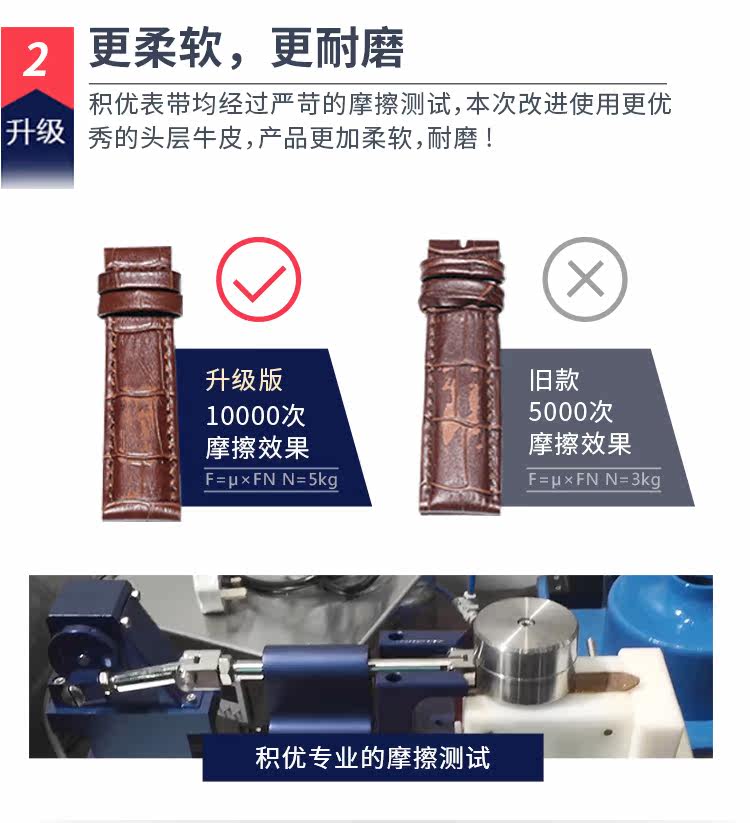 2
升级

更柔软，更耐磨

积优表带均经过严苛的摩擦测试，本次改进使用更优秀的头层牛皮，产品更加柔软，耐磨！

升级版
10000次
摩擦效果
F=μ×FN N=5kg

旧款
5000次
摩擦效果
F=μ×FN N=3kg

积优专业的摩擦测试